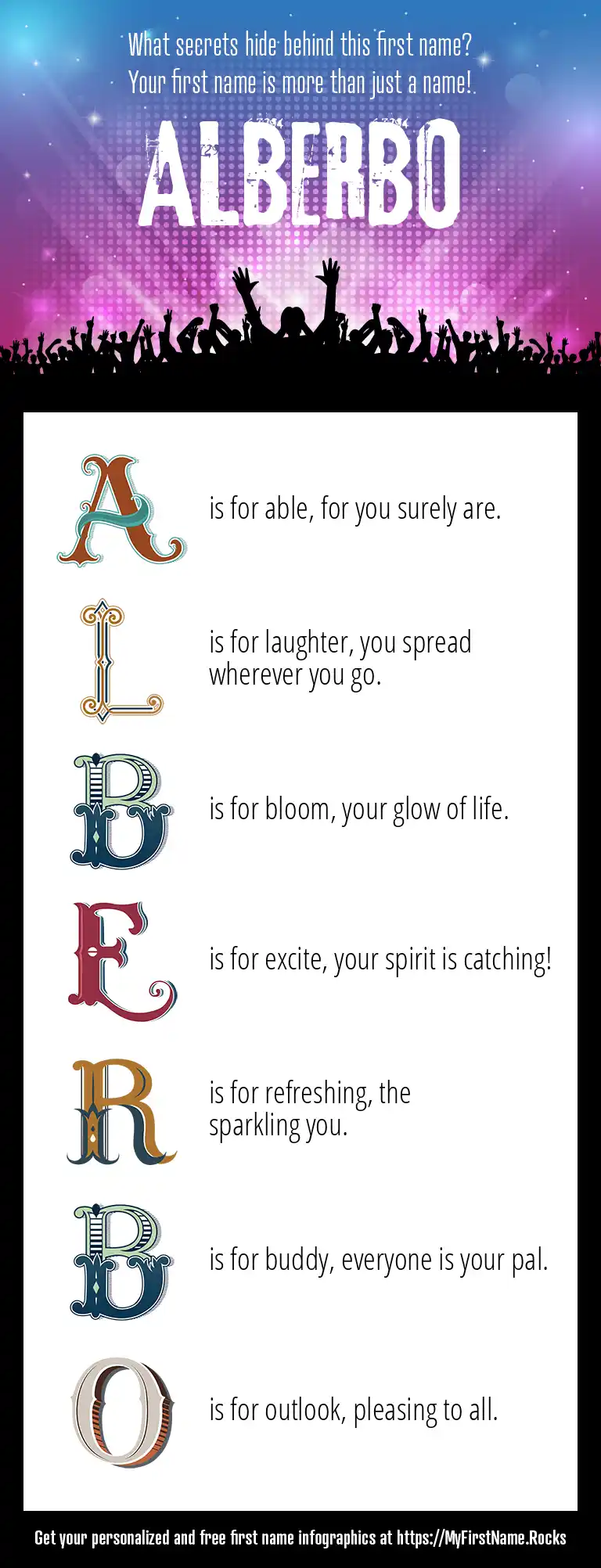 What secrets hide behind this first name?
Your first name is more than just a name!

ALBERBO

A is for able, for you surely are.

L is for laughter, you spread wherever you go.

B is for bloom, your glow of life.

E is for excite, your spirit is catching!

R is for refreshing, the sparkling you.

B is for buddy, everyone is your pal.

O is for outlook, pleasing to all.

Get your personalized and free first name infographics at https://MyFirstName.Rocks