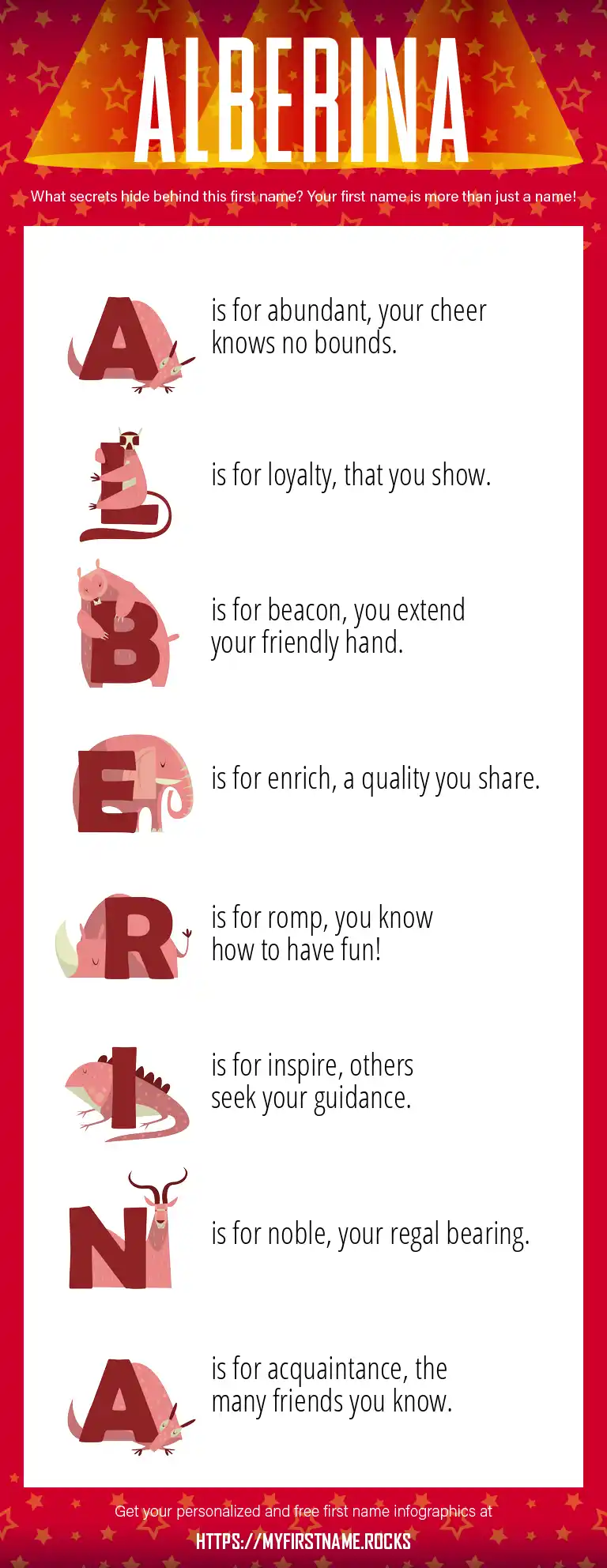 ALBERINA

What secrets hide behind this first name? Your first name is more than just a name!

A is for abundant, your cheer knows no bounds.

L is for loyalty, that you show.

B is for beacon, you extend your friendly hand.

E is for enrich, a quality you share.

R is for romp, you know how to have fun!

I is for inspire, others seek your guidance.

N is for noble, your regal bearing.

A is for acquaintance, the many friends you know.

Get your personalized and free first name infographics at

HTTPS://MYFIRSTNAME.ROCKS