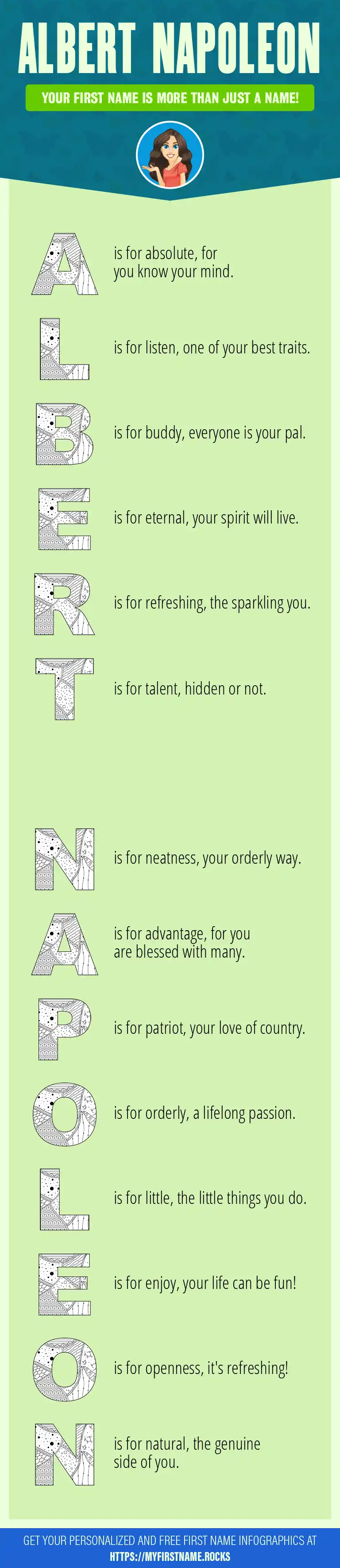 ALBERT NAPOLEON

YOUR FIRST NAME IS MORE THAN JUST A NAME!

A is for absolute, for you know your mind.

L is for listen, one of your best traits.

B is for buddy, everyone is your pal.

E is for eternal, your spirit will live.

R is for refreshing, the sparkling you.

T is for talent, hidden or not.

N is for neatness, your orderly way.

A is for advantage, for you are blessed with many.

P is for patriot, your love of country.

O is for orderly, a lifelong passion.

L is for little, the little things you do.

E is for enjoy, your life can be fun!

O is for openness, it's refreshing!

N is for natural, the genuine side of you.

GET YOUR PERSONALIZED AND FREE FIRST NAME INFOGRAPHICS AT HTTPS://MYFIRSTNAME.ROCKS