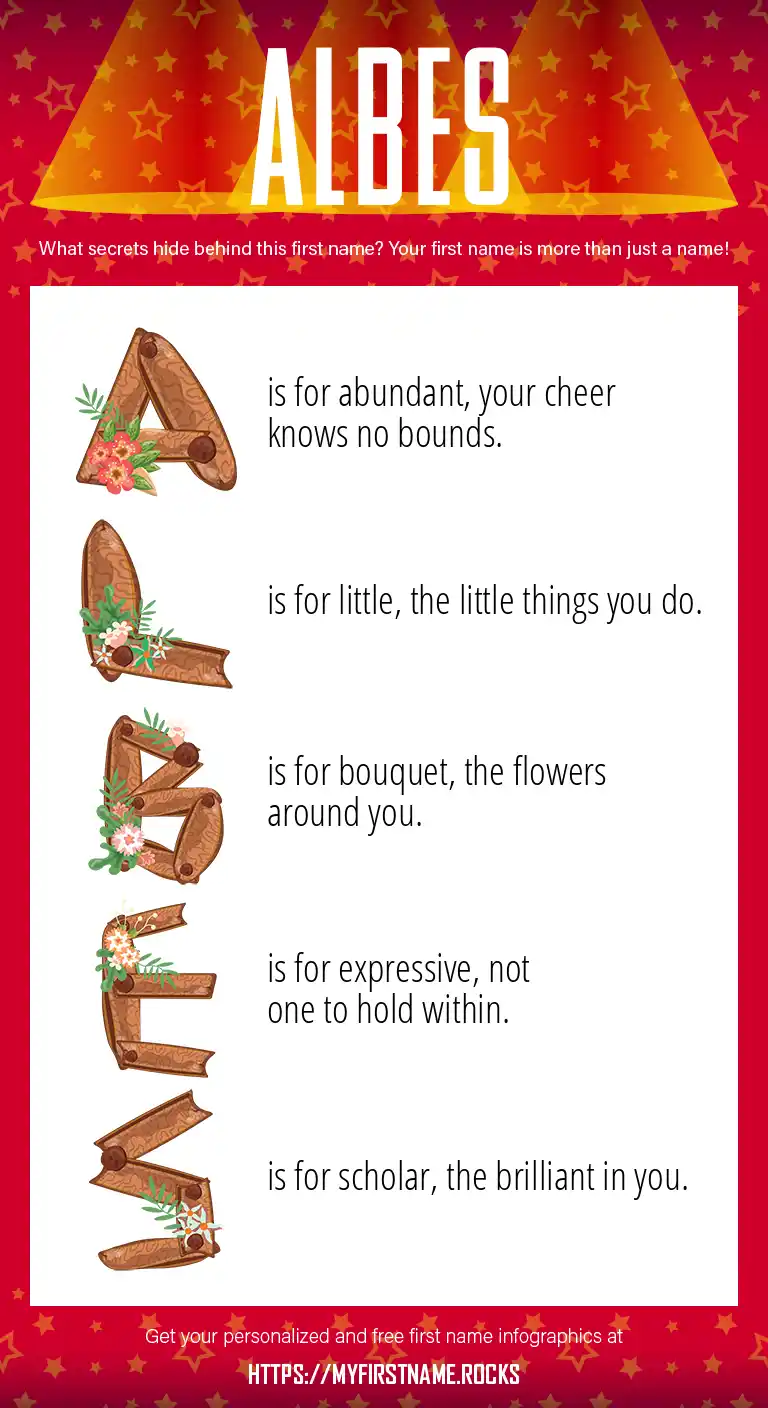 ALBES

What secrets hide behind this first name? Your first name is more than just a name!

A is for abundant, your cheer knows no bounds.

L is for little, the little things you do.

B is for bouquet, the flowers around you.

E is for expressive, not one to hold within.

S is for scholar, the brilliant in you.

Get your personalized and free first name infographics at

HTTPS://MYFIRSTNAME.ROCKS