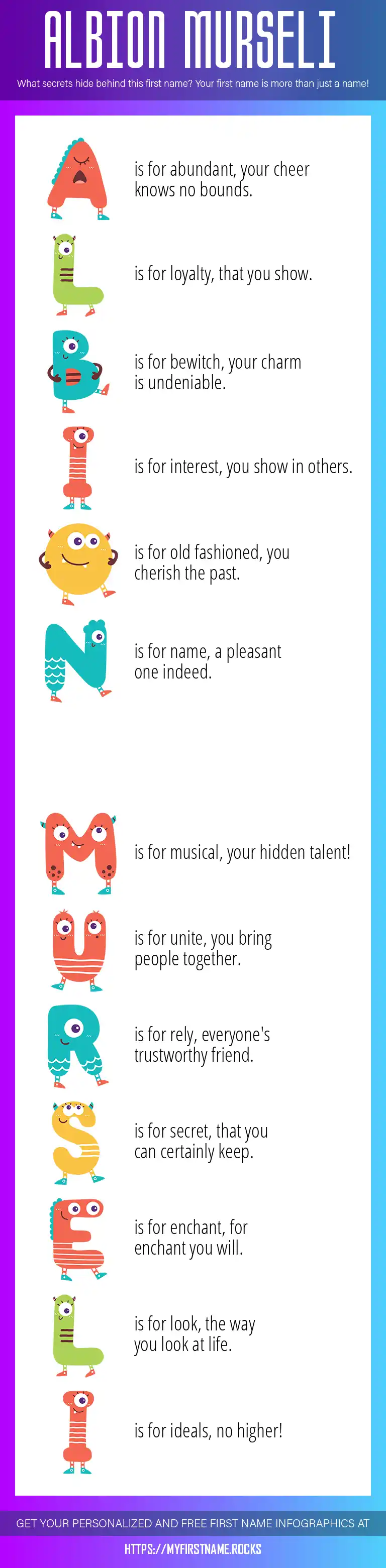 ALBION MURSELI

What secrets hide behind this first name? Your first name is more than just a name!

A is for abundant, your cheer knows no bounds.

L is for loyalty, that you show.

B is for bewitch, your charm is undeniable.

I is for interest, you show in others.

O is for old fashioned, you cherish the past.

N is for name, a pleasant one indeed.

M is for musical, your hidden talent!

U is for unite, you bring people together.

R is for rely, everyone's trustworthy friend.

S is for secret, that you can certainly keep.

E is for enchant, for enchant you will.

L is for look, the way you look at life.

I is for ideals, no higher!

GET YOUR PERSONALIZED AND FREE FIRST NAME INFOGRAPHICS AT

HTTPS://MYFIRSTNAME.ROCKS