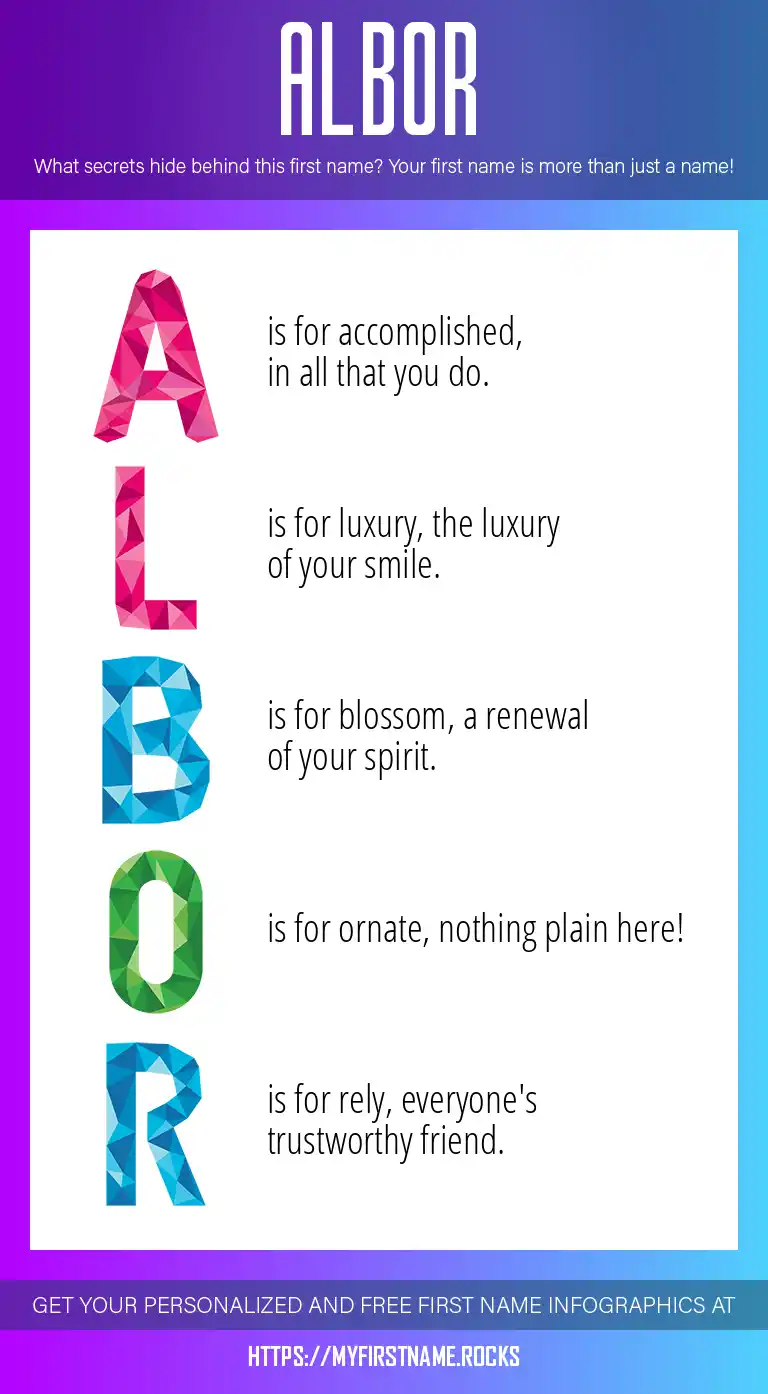 ALBOR

What secrets hide behind this first name? Your first name is more than just a name!

A is for accomplished, in all that you do.

L is for luxury, the luxury of your smile.

B is for blossom, a renewal of your spirit.

O is for ornate, nothing plain here!

R is for rely, everyone's trustworthy friend.

GET YOUR PERSONALIZED AND FREE FIRST NAME INFOGRAPHICS AT

HTTPS://MYFIRSTNAME.ROCKS