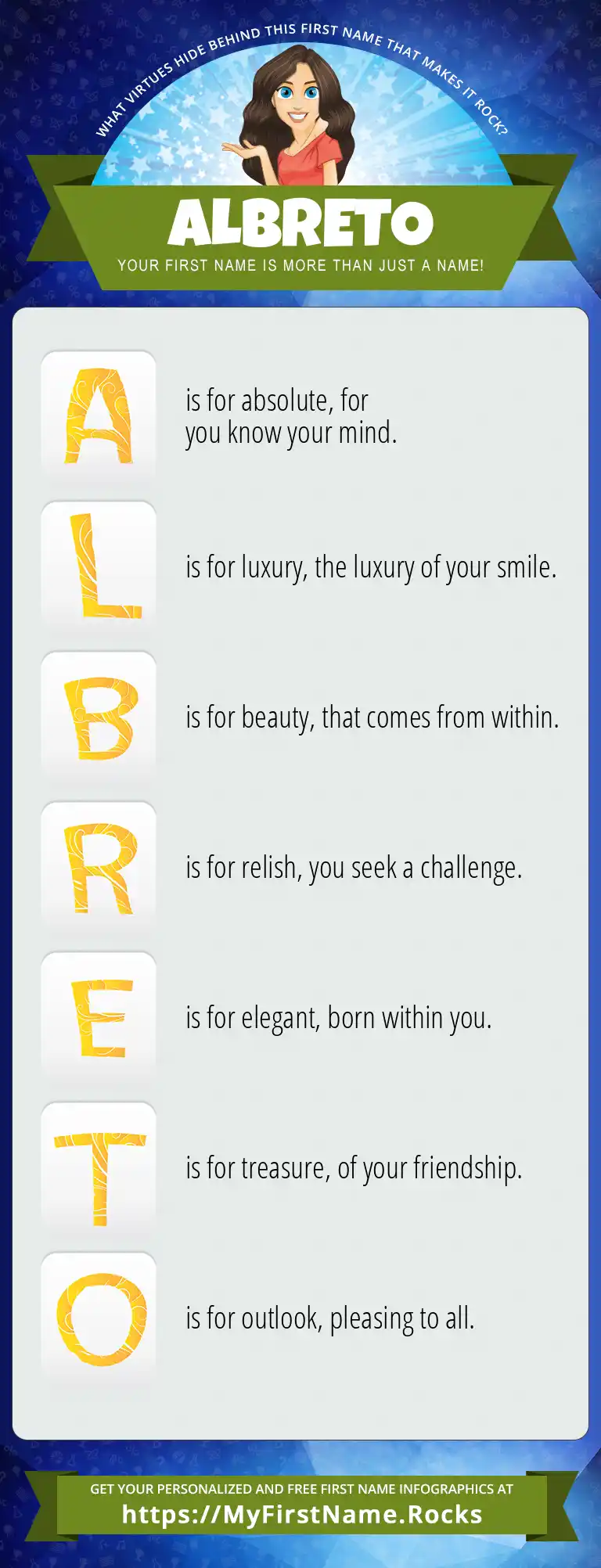 WHAT VIRTUES HIDE BEHIND THIS FIRST NAME THAT MAKES IT ROCK?

ALBRETO

YOUR FIRST NAME IS MORE THAN JUST A NAME!

A is for absolute, for you know your mind.

L is for luxury, the luxury of your smile.

B is for beauty, that comes from within.

R is for relish, you seek a challenge.

E is for elegant, born within you.

T is for treasure, of your friendship.

O is for outlook, pleasing to all.

GET YOUR PERSONALIZED AND FREE FIRST NAME INFOGRAPHICS AT
https://MyFirstName.Rocks