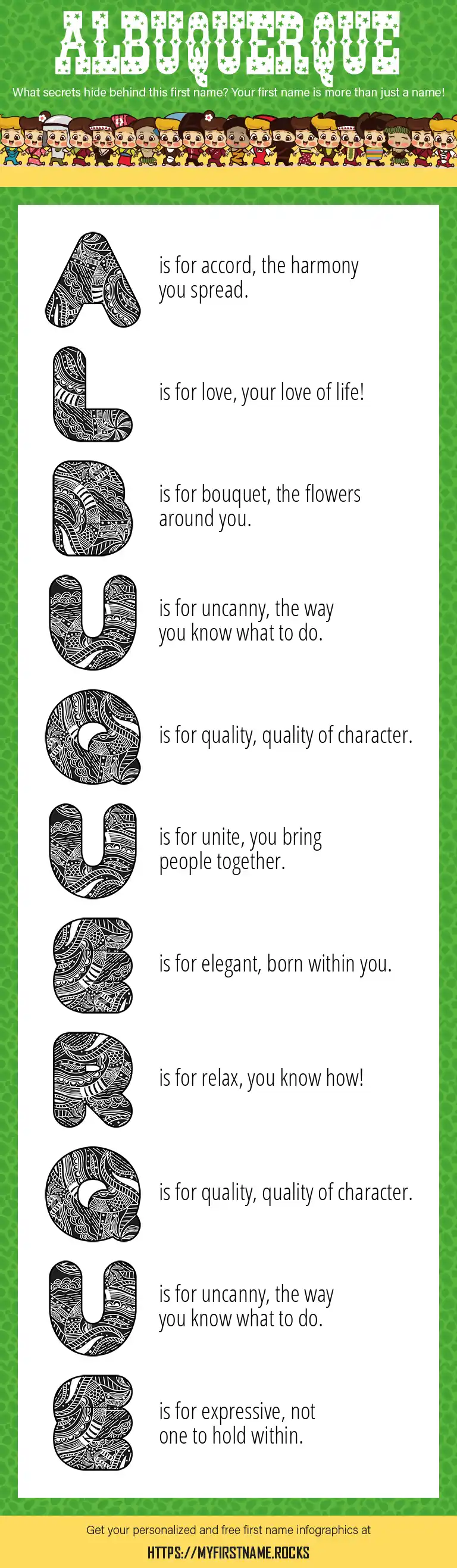 ALBUQUERQUE

What secrets hide behind this first name? Your first name is more than just a name!

A is for accord, the harmony you spread.

L is for love, your love of life!

B is for bouquet, the flowers around you.

U is for uncanny, the way you know what to do.

Q is for quality, quality of character.

U is for unite, you bring people together.

E is for elegant, born within you.

R is for relax, you know how!

Q is for quality, quality of character.

U is for uncanny, the way you know what to do.

E is for expressive, not one to hold within.

Get your personalized and free first name infographics at

HTTPS://MYFIRSTNAME.ROCKS