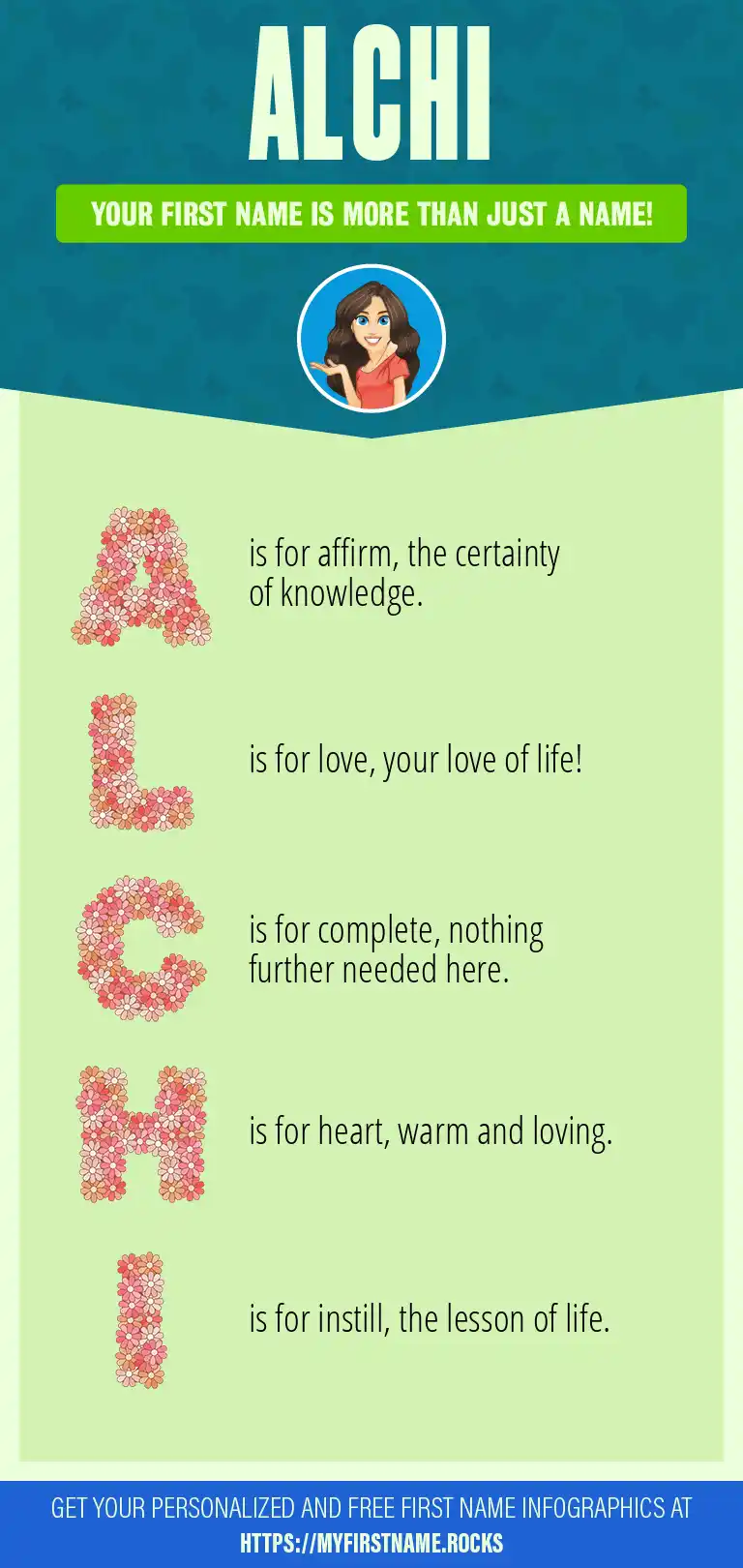 ALCHI

YOUR FIRST NAME IS MORE THAN JUST A NAME!

A is for affirm, the certainty of knowledge.

L is for love, your love of life!

C is for complete, nothing further needed here.

H is for heart, warm and loving.

I is for instill, the lesson of life.

GET YOUR PERSONALIZED AND FREE FIRST NAME INFOGRAPHICS AT HTTPS://MYFIRSTNAME.ROCKS