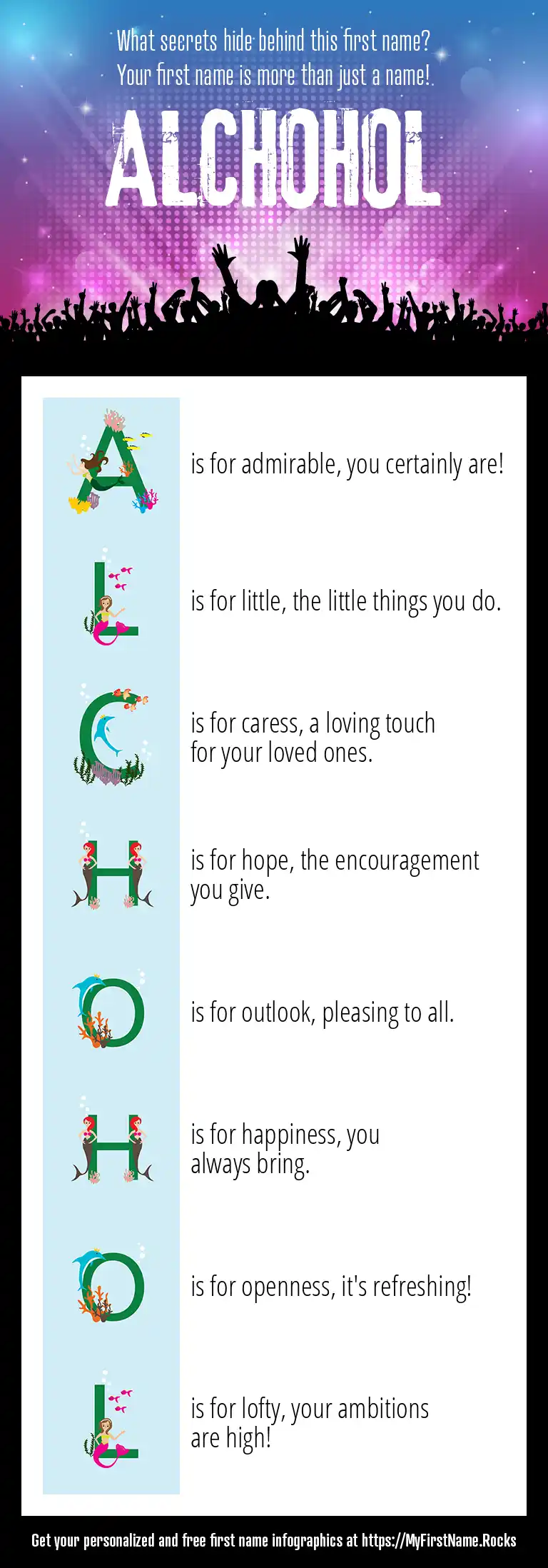 What secrets hide behind this first name?
Your first name is more than just a name!

ALCHOHOL

A is for admirable, you certainly are!

L is for little, the little things you do.

C is for caress, a loving touch for your loved ones.

H is for hope, the encouragement you give.

O is for outlook, pleasing to all.

H is for happiness, you always bring.

O is for openness, it's refreshing!

L is for lofty, your ambitions are high!

Get your personalized and free first name infographics at https://MyFirstName.Rocks