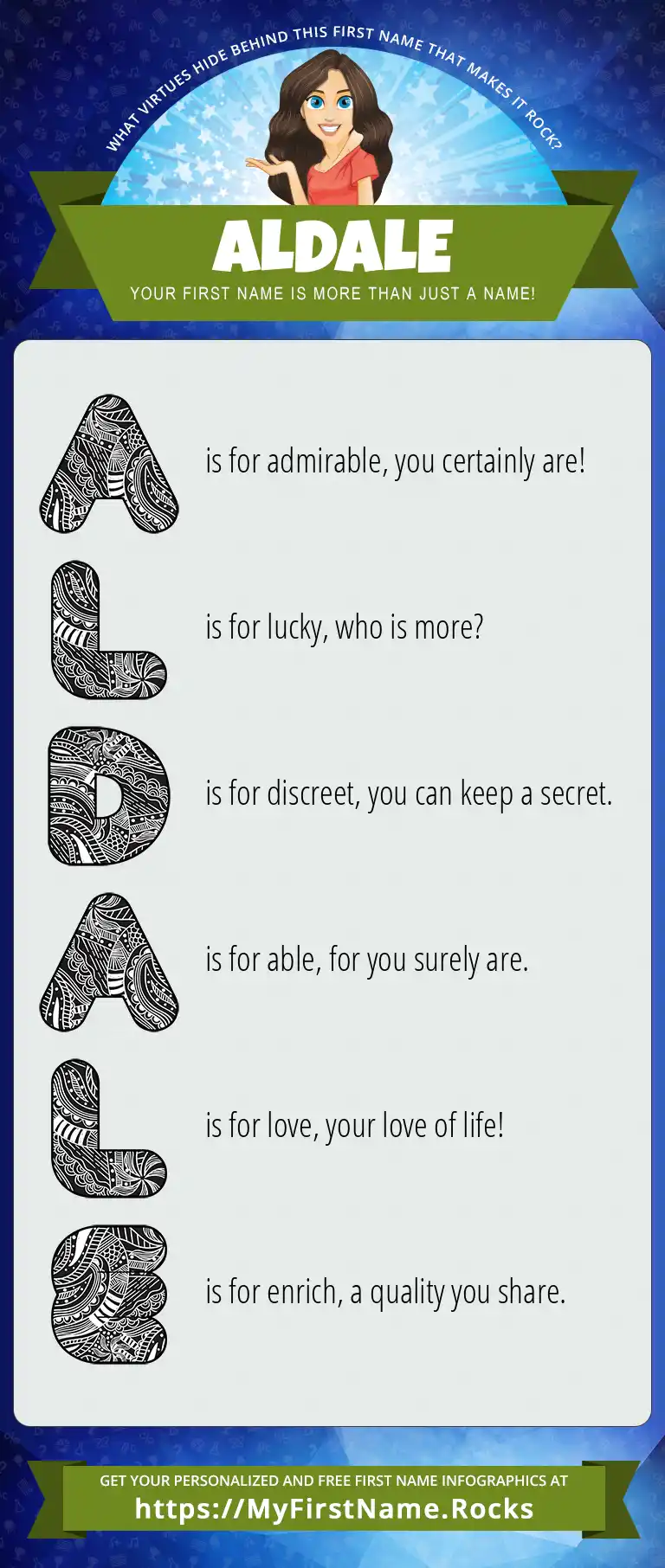 WHAT VIRTUES HIDE BEHIND THIS FIRST NAME THAT MAKES IT ROCK?

ALDALE

YOUR FIRST NAME IS MORE THAN JUST A NAME!

A is for admirable, you certainly are!

L is for lucky, who is more?

D is for discreet, you can keep a secret.

A is for able, for you surely are.

L is for love, your love of life!

E is for enrich, a quality you share.

GET YOUR PERSONALIZED AND FREE FIRST NAME INFOGRAPHICS AT
https://MyFirstName.Rocks