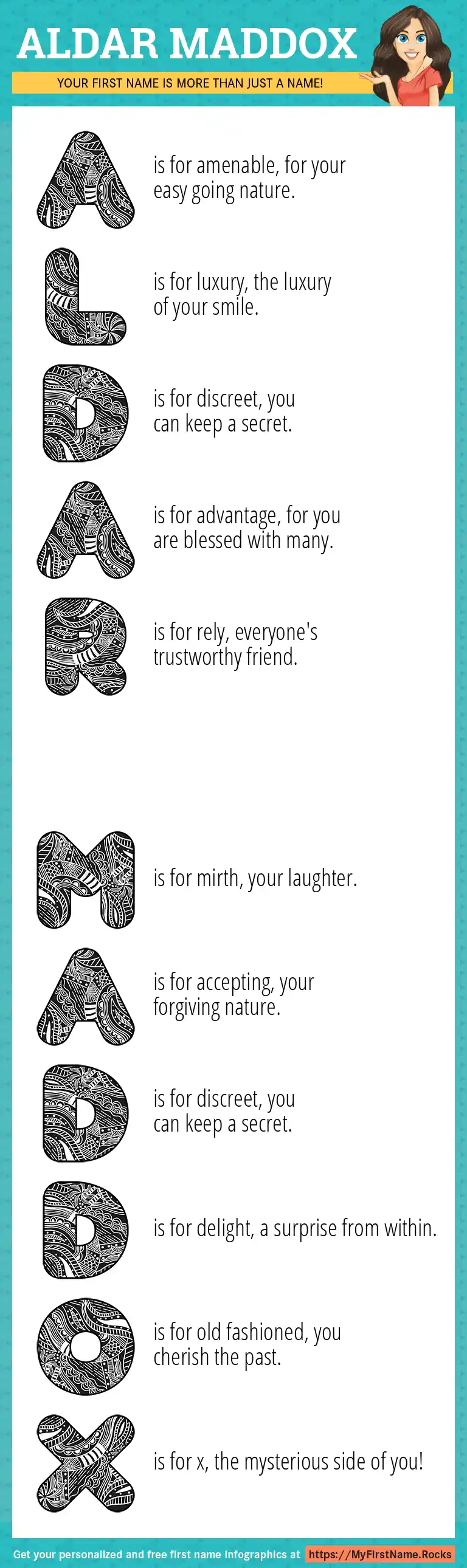 ALDAR MADDOX

YOUR FIRST NAME IS MORE THAN JUST A NAME!

A is for amenable, for your easy going nature.

L is for luxury, the luxury of your smile.

D is for discreet, you can keep a secret.

A is for advantage, for you are blessed with many.

R is for rely, everyone's trustworthy friend.

M is for mirth, your laughter.

A is for accepting, your forgiving nature.

D is for discreet, you can keep a secret.

D is for delight, a surprise from within.

O is for old fashioned, you cherish the past.

X is for x, the mysterious side of you!

Get your personalized and free first name infographics at https://MyFirstName.Rocks