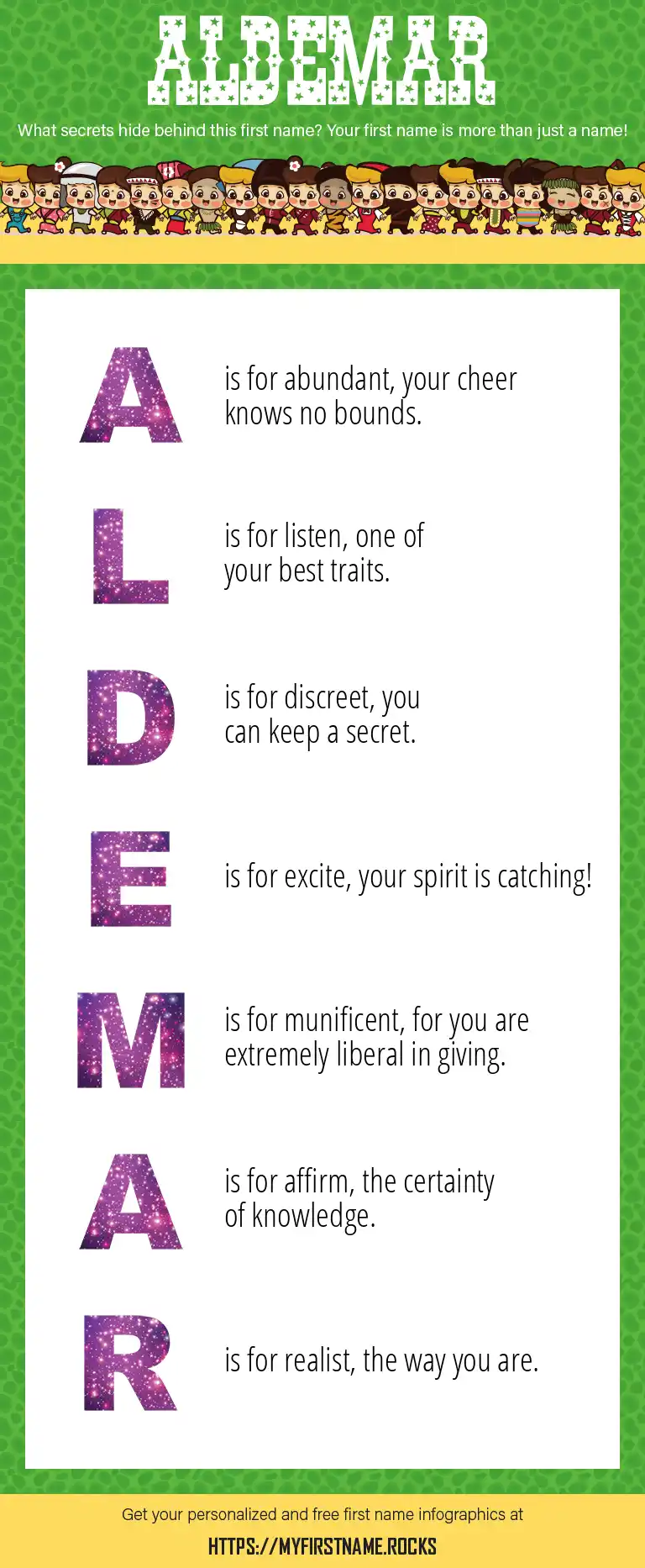 ALDEMAR

What secrets hide behind this first name? Your first name is more than just a name!

A is for abundant, your cheer knows no bounds.

L is for listen, one of your best traits.

D is for discreet, you can keep a secret.

E is for excite, your spirit is catching!

M is for munificent, for you are extremely liberal in giving.

A is for affirm, the certainty of knowledge.

R is for realist, the way you are.

Get your personalized and free first name infographics at

HTTPS://MYFIRSTNAME.ROCKS