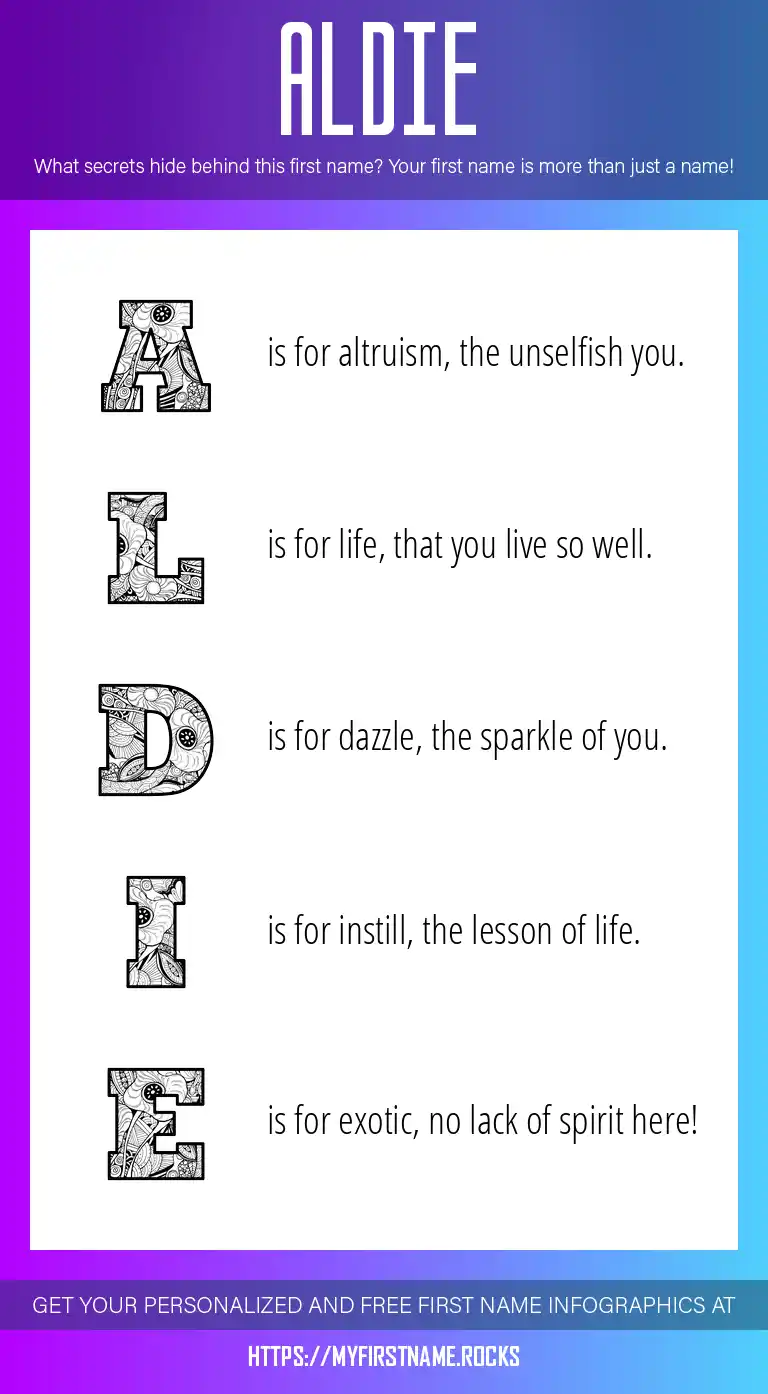 ALDIE

What secrets hide behind this first name? Your first name is more than just a name!

A is for altruism, the unselfish you.

L is for life, that you live so well.

D is for dazzle, the sparkle of you.

I is for instill, the lesson of life.

E is for exotic, no lack of spirit here!

GET YOUR PERSONALIZED AND FREE FIRST NAME INFOGRAPHICS AT

HTTPS://MYFIRSTNAME.ROCKS