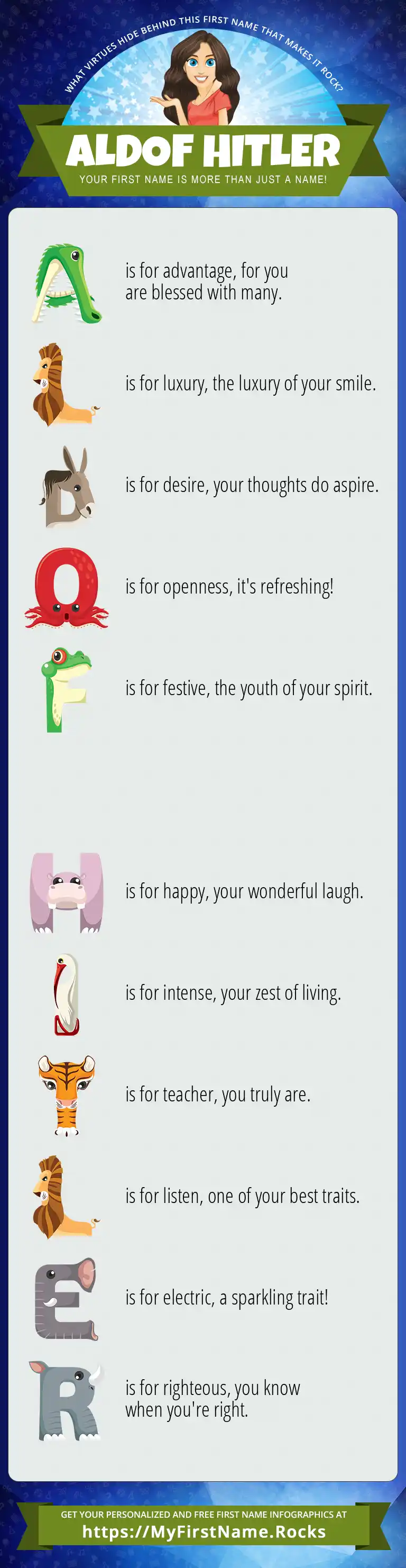 WHAT VIRTUES HIDE BEHIND THIS FIRST NAME THAT MAKES IT ROCK?

ALDOF HITLER

YOUR FIRST NAME IS MORE THAN JUST A NAME!

A is for advantage, for you are blessed with many.

L is for luxury, the luxury of your smile.

D is for desire, your thoughts do aspire.

O is for openness, it's refreshing!

F is for festive, the youth of your spirit.

H is for happy, your wonderful laugh.

I is for intense, your zest of living.

T is for teacher, you truly are.

L is for listen, one of your best traits.

E is for electric, a sparkling trait!

R is for righteous, you know when you're right.

GET YOUR PERSONALIZED AND FREE FIRST NAME INFOGRAPHICS AT
https://MyFirstName.Rocks