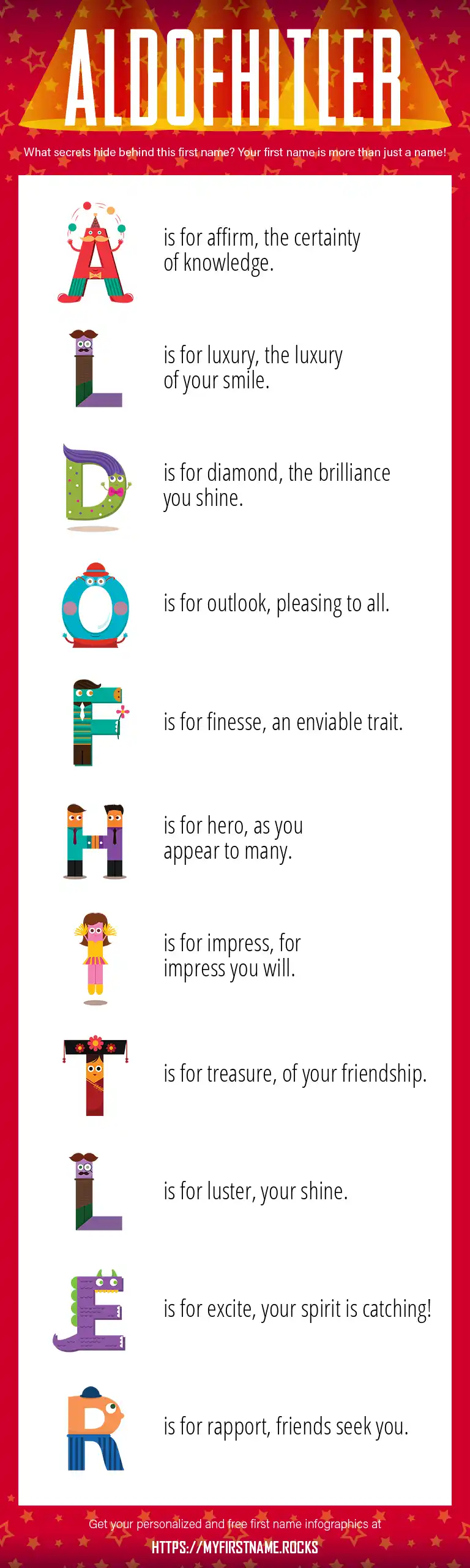 ALDOFHITLER

What secrets hide behind this first name? Your first name is more than just a name!

A is for affirm, the certainty of knowledge.

L is for luxury, the luxury of your smile.

D is for diamond, the brilliance you shine.

O is for outlook, pleasing to all.

F is for finesse, an enviable trait.

H is for hero, as you appear to many.

I is for impress, for impress you will.

T is for treasure, of your friendship.

L is for luster, your shine.

E is for excite, your spirit is catching!

R is for rapport, friends seek you.

Get your personalized and free first name infographics at

HTTPS://MYFIRSTNAME.ROCKS