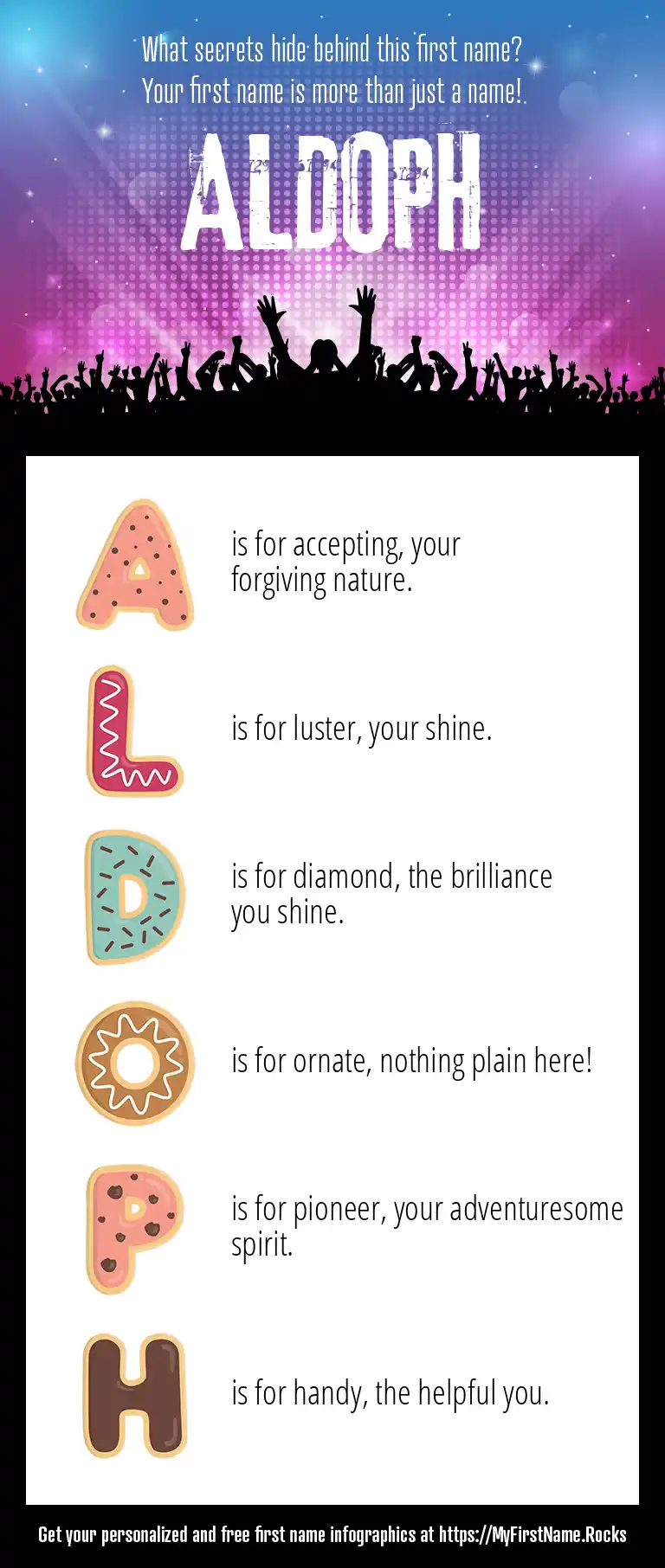 What secrets hide behind this first name?
Your first name is more than just a name!

ALDOPH

A is for accepting, your forgiving nature.

L is for luster, your shine.

D is for diamond, the brilliance you shine.

O is for ornate, nothing plain here!

P is for pioneer, your adventuresome spirit.

H is for handy, the helpful you.

Get your personalized and free first name infographics at https://MyFirstName.Rocks