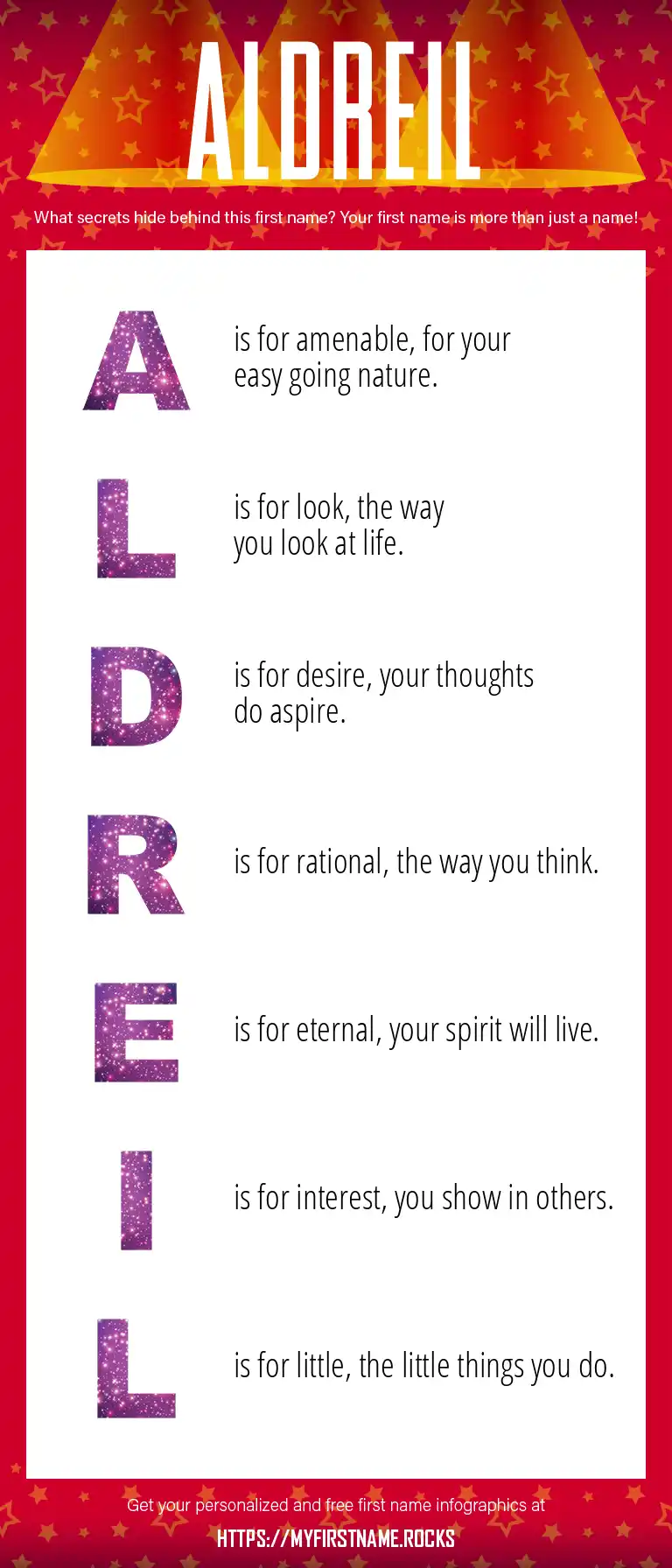 ALDREIL

What secrets hide behind this first name? Your first name is more than just a name!

A is for amenable, for your easy going nature.

L is for look, the way you look at life.

D is for desire, your thoughts do aspire.

R is for rational, the way you think.

E is for eternal, your spirit will live.

I is for interest, you show in others.

L is for little, the little things you do.

Get your personalized and free first name infographics at

HTTPS://MYFIRSTNAME.ROCKS