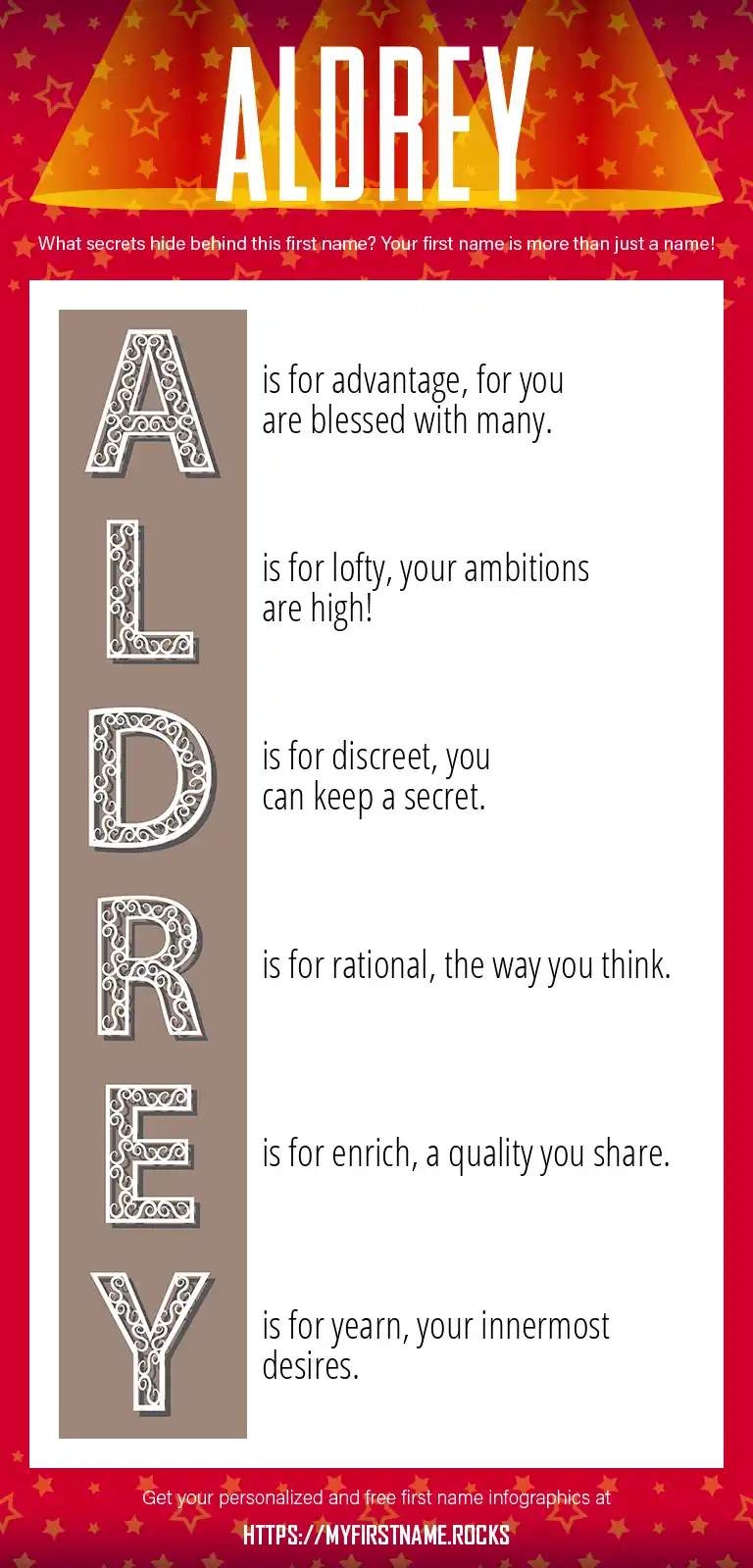 ALDREY

What secrets hide behind this first name? Your first name is more than just a name!

A is for advantage, for you are blessed with many.

L is for lofty, your ambitions are high!

D is for discreet, you can keep a secret.

R is for rational, the way you think.

E is for enrich, a quality you share.

Y is for yearn, your innermost desires.

Get your personalized and free first name infographics at

HTTPS://MYFIRSTNAME.ROCKS