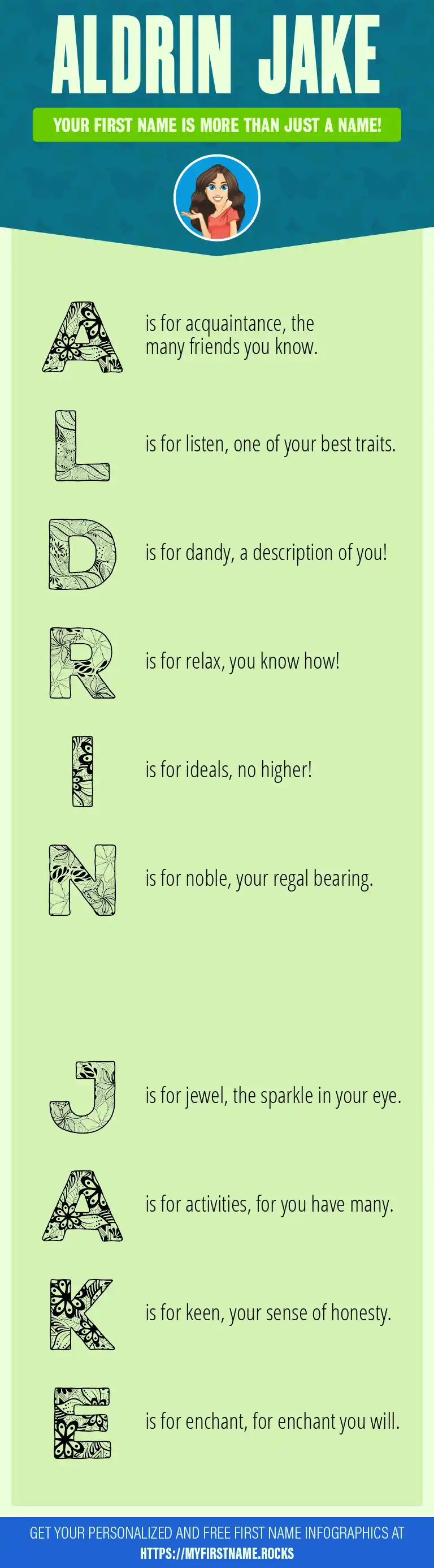 ALDRIN JAKE

YOUR FIRST NAME IS MORE THAN JUST A NAME!

A is for acquaintance, the many friends you know.

L is for listen, one of your best traits.

D is for dandy, a description of you!

R is for relax, you know how!

I is for ideals, no higher!

N is for noble, your regal bearing.

J is for jewel, the sparkle in your eye.

A is for activities, for you have many.

K is for keen, your sense of honesty.

E is for enchant, for enchant you will.

GET YOUR PERSONALIZED AND FREE FIRST NAME INFOGRAPHICS AT HTTPS://MYFIRSTNAME.ROCKS