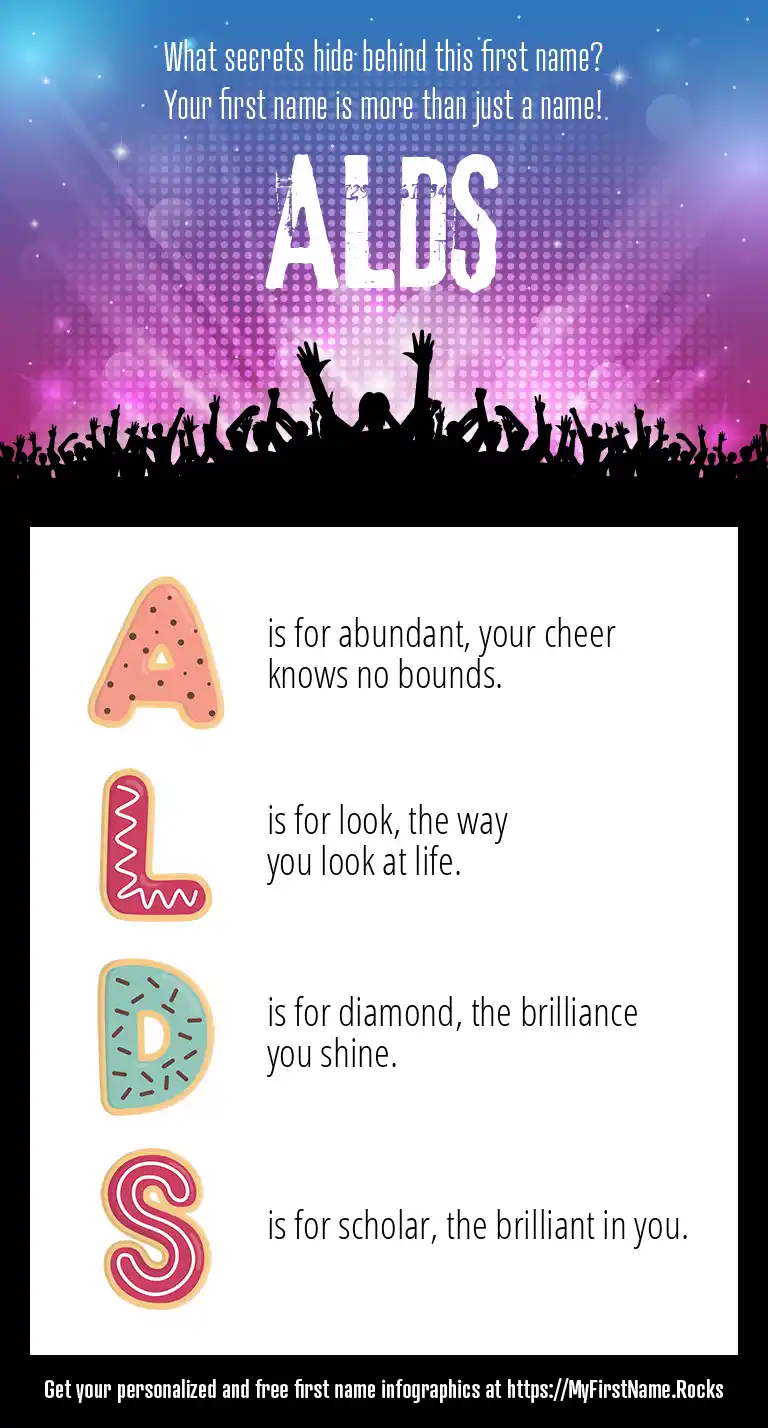 What secrets hide behind this first name?
Your first name is more than just a name!

ALDS

A is for abundant, your cheer knows no bounds.

L is for look, the way you look at life.

D is for diamond, the brilliance you shine.

S is for scholar, the brilliant in you.

Get your personalized and free first name infographics at https://MyFirstName.Rocks