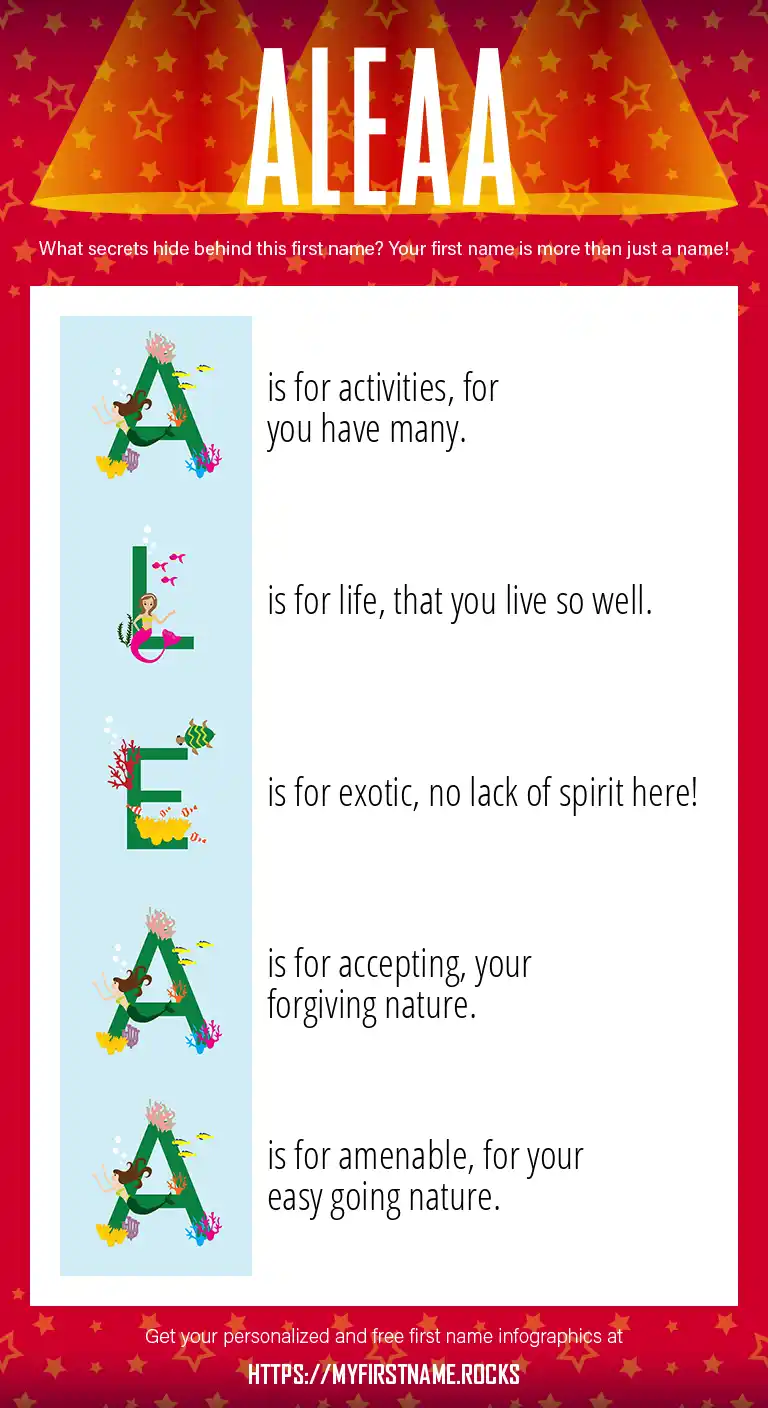 ALEAA

What secrets hide behind this first name? Your first name is more than just a name!

A is for activities, for you have many.

L is for life, that you live so well.

E is for exotic, no lack of spirit here!

A is for accepting, your forgiving nature.

A is for amenable, for your easy going nature.

Get your personalized and free first name infographics at

HTTPS://MYFIRSTNAME.ROCKS