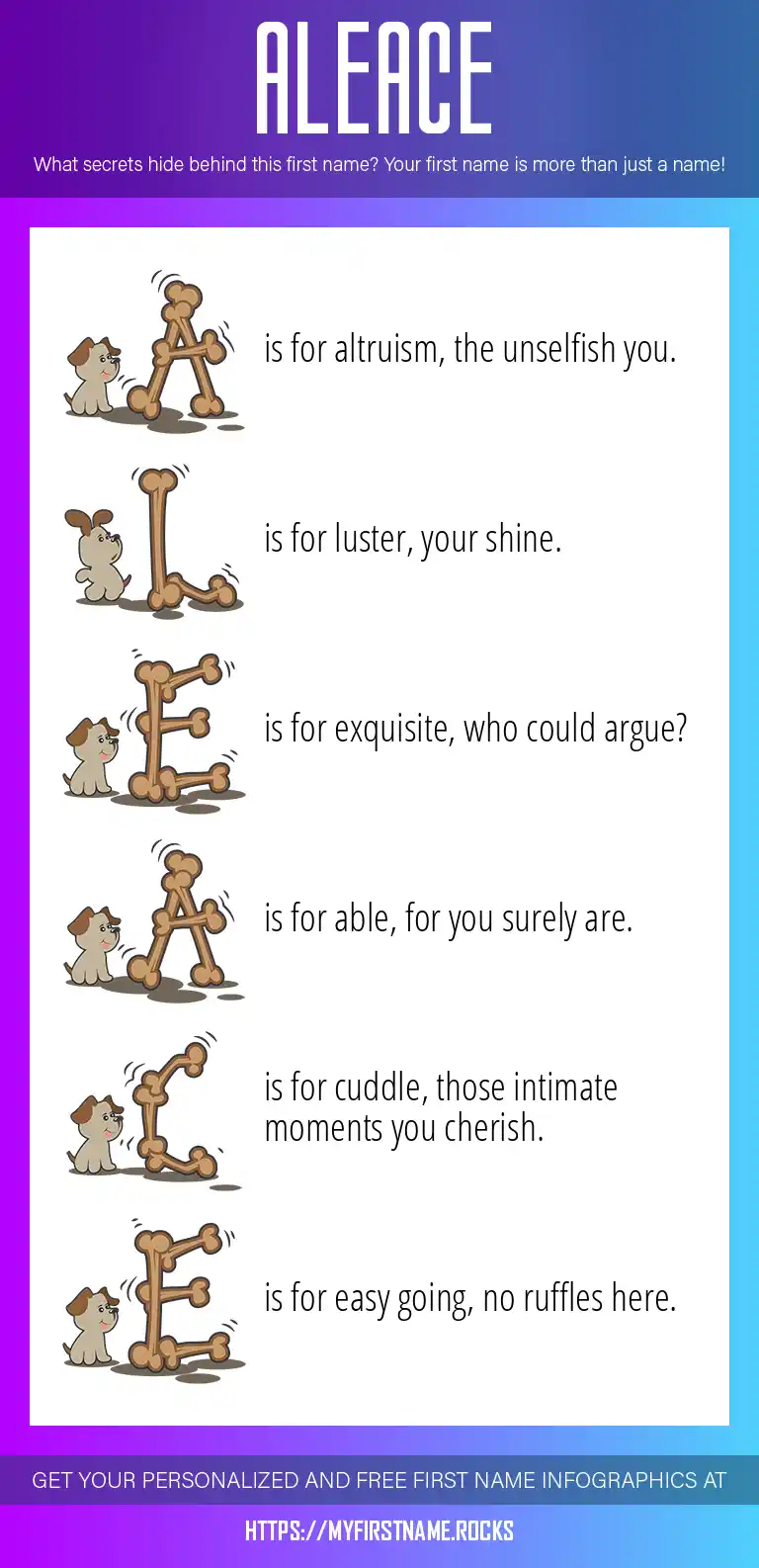 ALEACE

What secrets hide behind this first name? Your first name is more than just a name!

A is for altruism, the unselfish you.

L is for luster, your shine.

E is for exquisite, who could argue?

A is for able, for you surely are.

C is for cuddle, those intimate moments you cherish.

E is for easy going, no ruffles here.

GET YOUR PERSONALIZED AND FREE FIRST NAME INFOGRAPHICS AT

HTTPS://MYFIRSTNAME.ROCKS