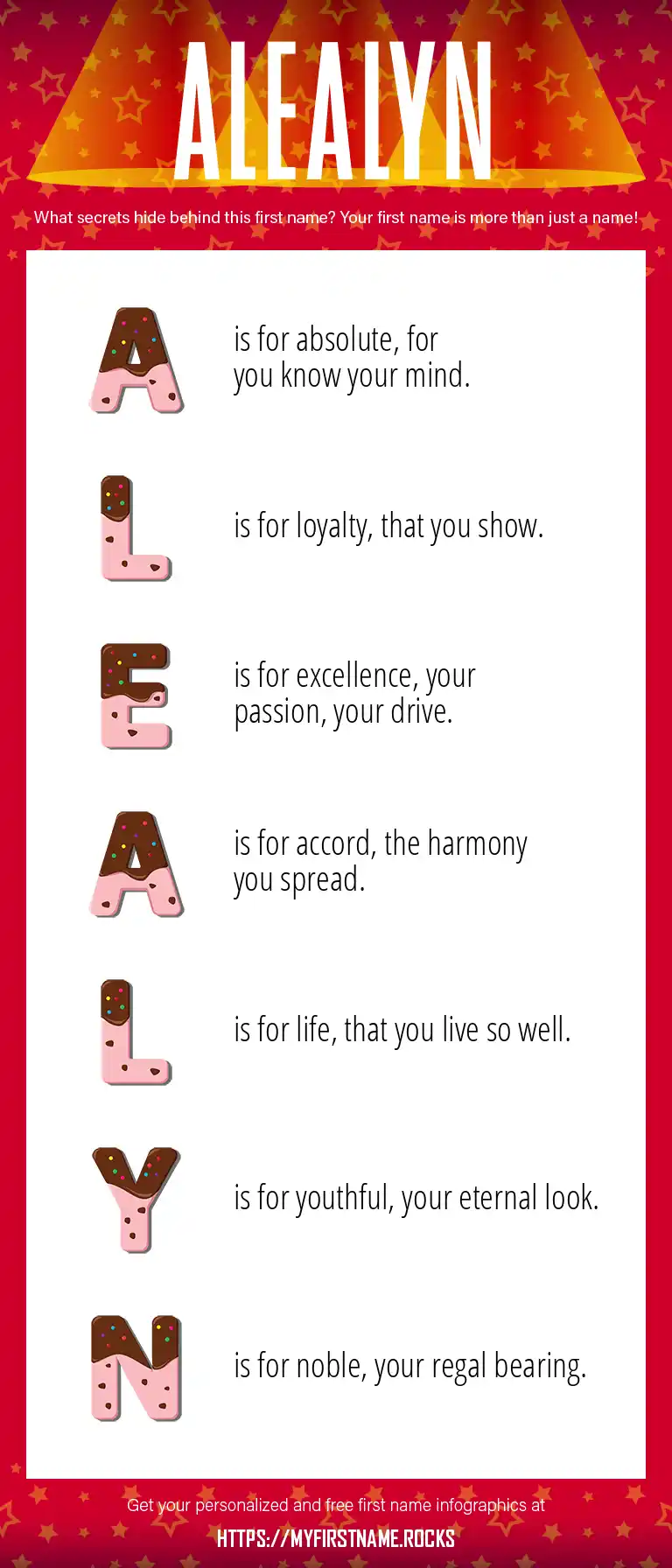 ALEALYN

What secrets hide behind this first name? Your first name is more than just a name!

A is for absolute, for you know your mind.

L is for loyalty, that you show.

E is for excellence, your passion, your drive.

A is for accord, the harmony you spread.

L is for life, that you live so well.

Y is for youthful, your eternal look.

N is for noble, your regal bearing.

Get your personalized and free first name infographics at

HTTPS://MYFIRSTNAME.ROCKS