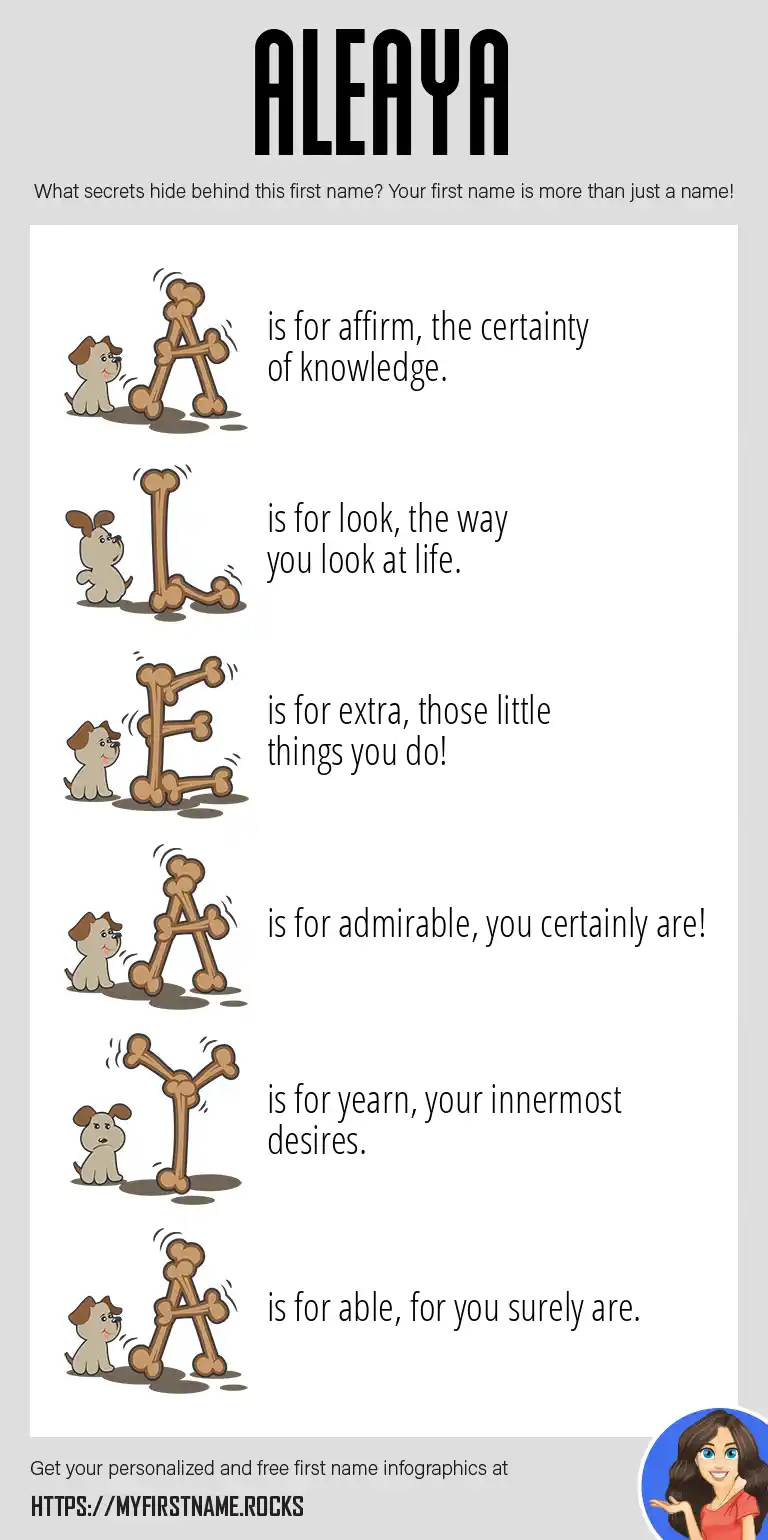 ALEAYA

What secrets hide behind this first name? Your first name is more than just a name!

A is for affirm, the certainty of knowledge.

L is for look, the way you look at life.

E is for extra, those little things you do!

A is for admirable, you certainly are!

Y is for yearn, your innermost desires.

A is for able, for you surely are.

Get your personalized and free first name infographics at

HTTPS://MYFIRSTNAME.ROCKS