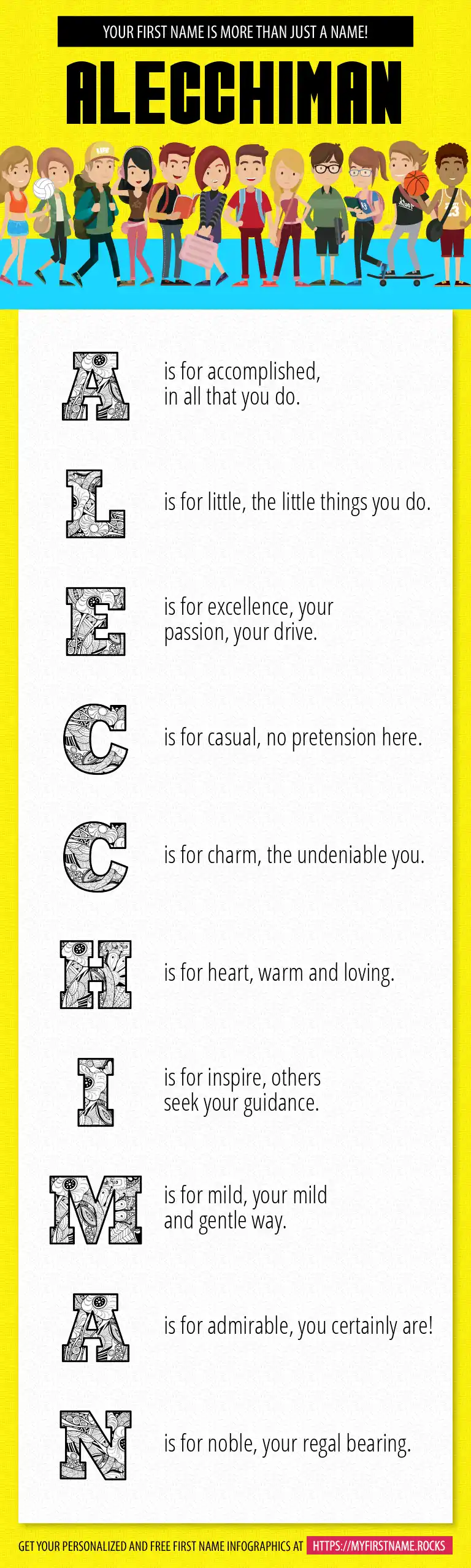 YOUR FIRST NAME IS MORE THAN JUST A NAME!

ALECCHIMAN

A is for accomplished, in all that you do.

L is for little, the little things you do.

E is for excellence, your passion, your drive.

C is for casual, no pretension here.

C is for charm, the undeniable you.

H is for heart, warm and loving.

I is for inspire, others seek your guidance.

M is for mild, your mild and gentle way.

A is for admirable, you certainly are!

N is for noble, your regal bearing.

GET YOUR PERSONALIZED AND FREE FIRST NAME INFOGRAPHICS AT HTTPS://MYFIRSTNAME.ROCKS