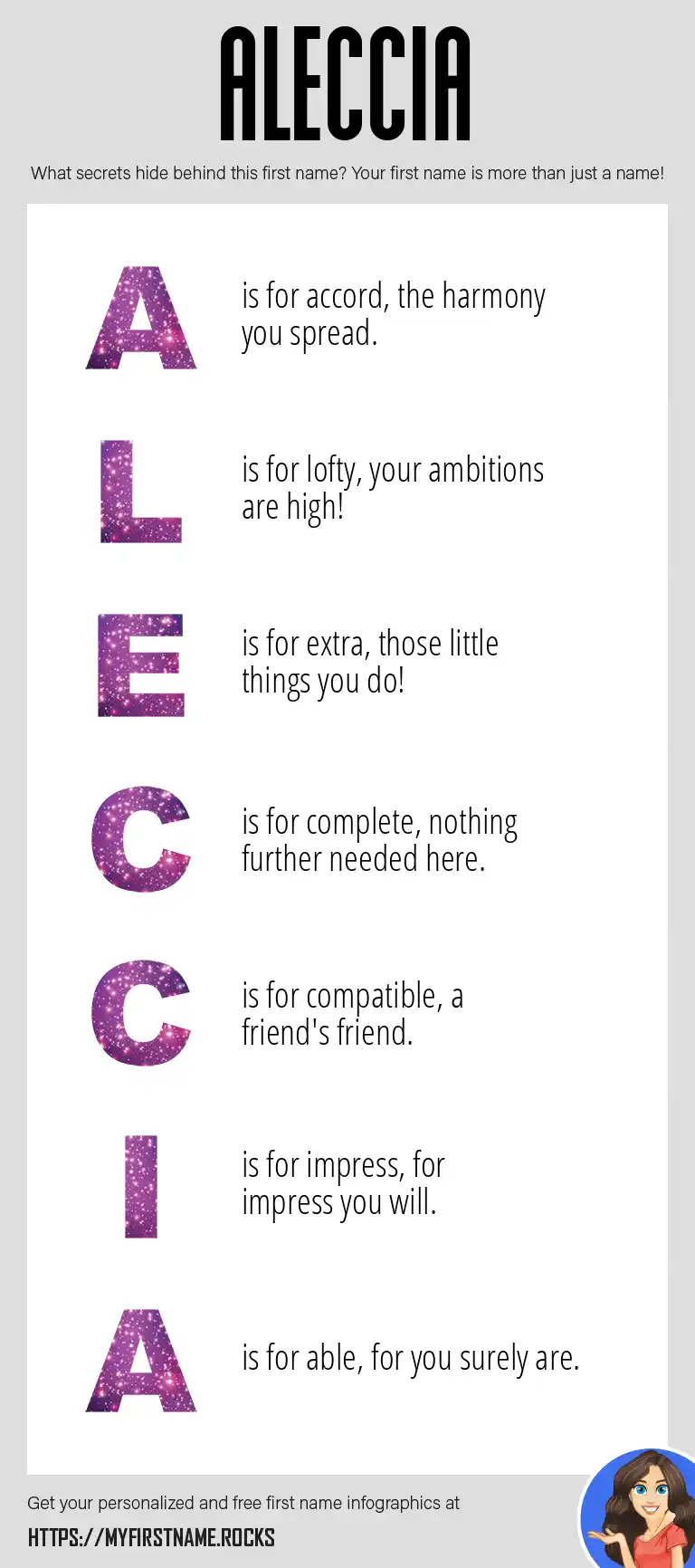 ALECCIA

What secrets hide behind this first name? Your first name is more than just a name!

A is for accord, the harmony you spread.

L is for lofty, your ambitions are high!

E is for extra, those little things you do!

C is for complete, nothing further needed here.

C is for compatible, a friend's friend.

I is for impress, for impress you will.

A is for able, for you surely are.

Get your personalized and free first name infographics at

HTTPS://MYFIRSTNAME.ROCKS