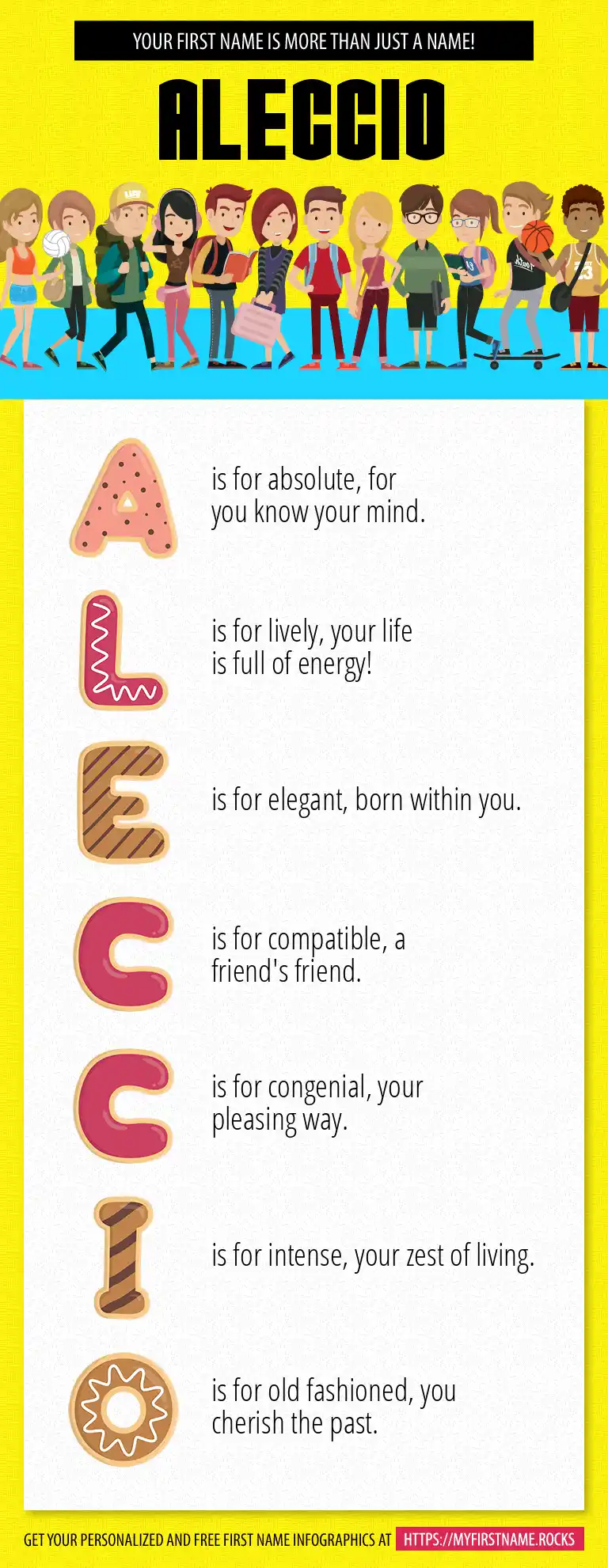 YOUR FIRST NAME IS MORE THAN JUST A NAME!

ALECCIO

A is for absolute, for you know your mind.

L is for lively, your life is full of energy!

E is for elegant, born within you.

C is for compatible, a friend's friend.

C is for congenial, your pleasing way.

I is for intense, your zest of living.

O is for old fashioned, you cherish the past.

GET YOUR PERSONALIZED AND FREE FIRST NAME INFOGRAPHICS AT HTTPS://MYFIRSTNAME.ROCKS