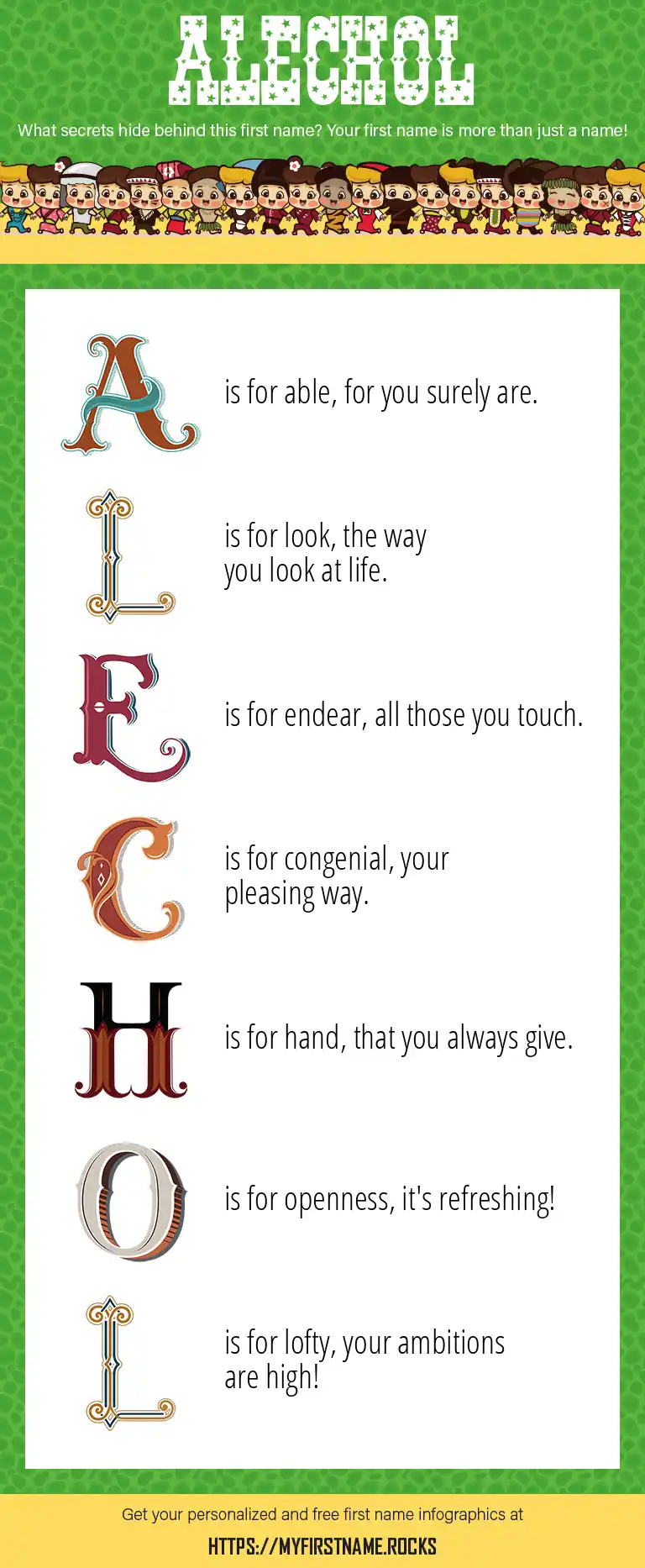 ALECHOL

What secrets hide behind this first name? Your first name is more than just a name!

A is for able, for you surely are.

L is for look, the way you look at life.

E is for endear, all those you touch.

C is for congenial, your pleasing way.

H is for hand, that you always give.

O is for openness, it's refreshing!

L is for lofty, your ambitions are high!

Get your personalized and free first name infographics at

HTTPS://MYFIRSTNAME.ROCKS