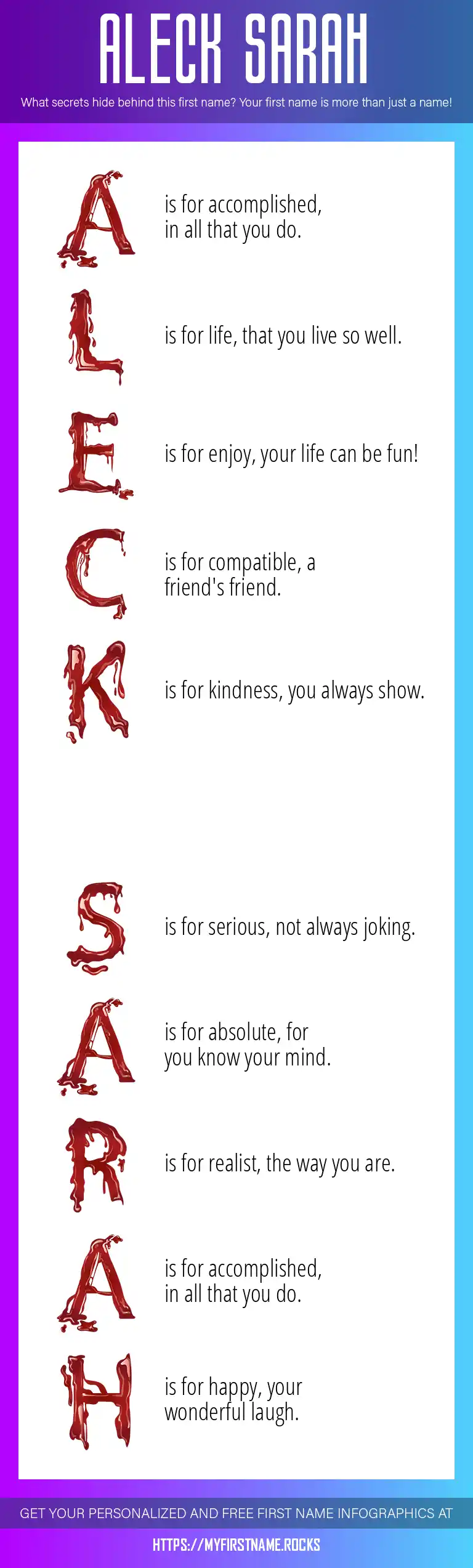 ALECK SARAH

What secrets hide behind this first name? Your first name is more than just a name!

A is for accomplished, in all that you do.

L is for life, that you live so well.

E is for enjoy, your life can be fun!

C is for compatible, a friend's friend.

K is for kindness, you always show.

S is for serious, not always joking.

A is for absolute, for you know your mind.

R is for realist, the way you are.

A is for accomplished, in all that you do.

H is for happy, your wonderful laugh.

GET YOUR PERSONALIZED AND FREE FIRST NAME INFOGRAPHICS AT

HTTPS://MYFIRSTNAME.ROCKS