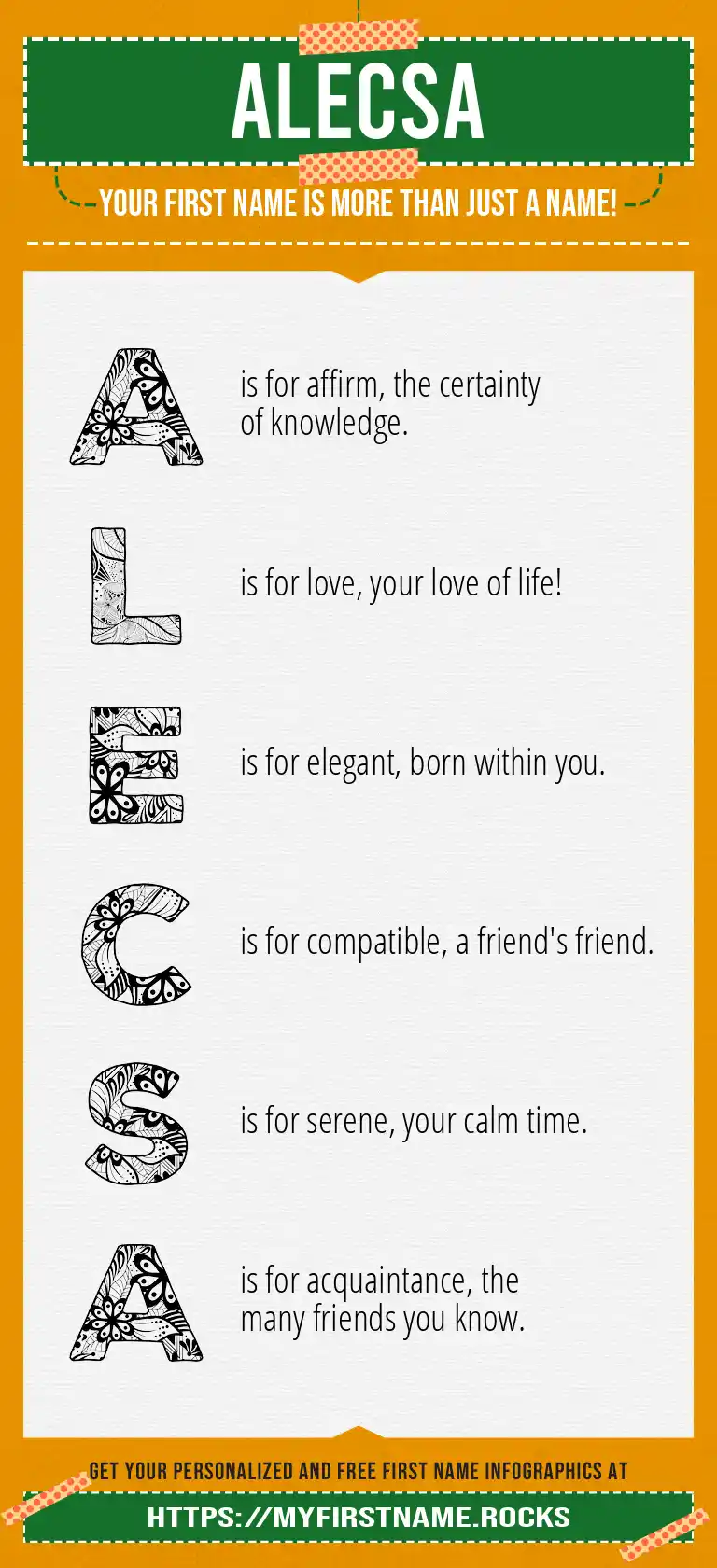 ALECSA

YOUR FIRST NAME IS MORE THAN JUST A NAME!

A is for affirm, the certainty of knowledge.

L is for love, your love of life!

E is for elegant, born within you.

C is for compatible, a friend's friend.

S is for serene, your calm time.

A is for acquaintance, the many friends you know.

GET YOUR PERSONALIZED AND FREE FIRST NAME INFOGRAPHICS AT

HTTPS://MYFIRSTNAME.ROCKS