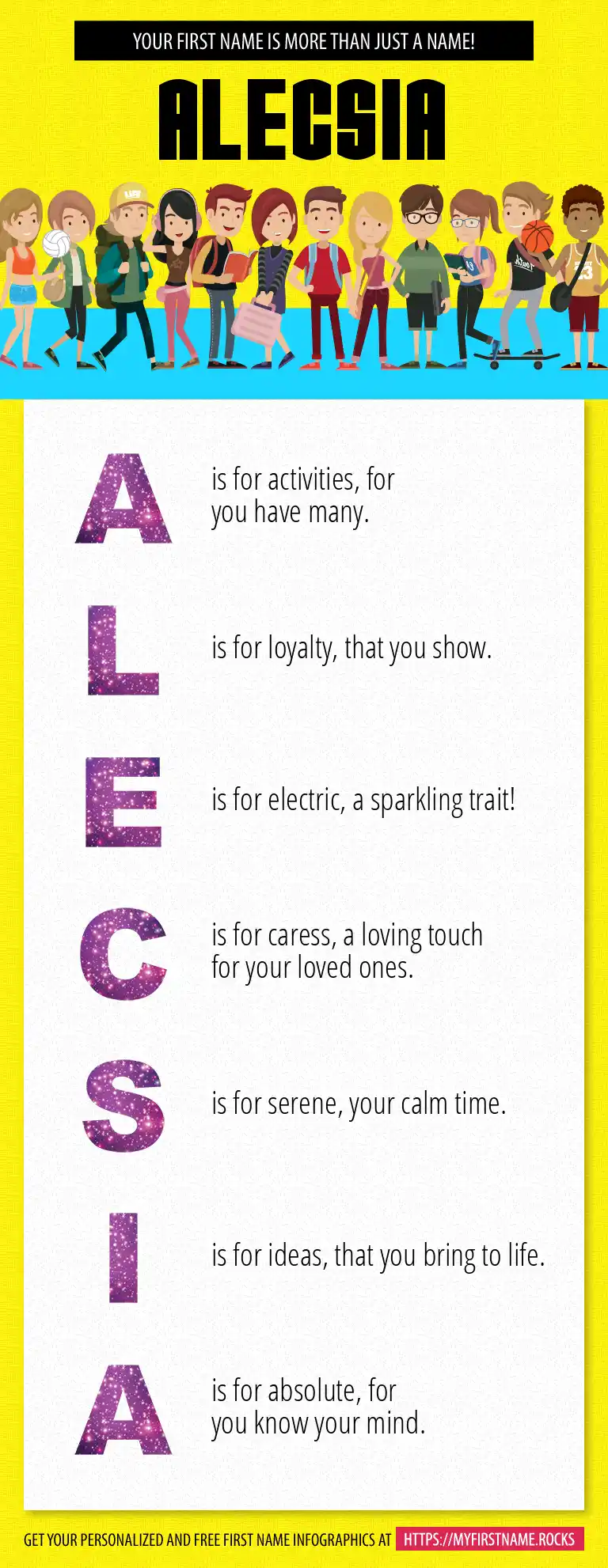 YOUR FIRST NAME IS MORE THAN JUST A NAME!

ALECSIA

A is for activities, for you have many.

L is for loyalty, that you show.

E is for electric, a sparkling trait!

C is for caress, a loving touch for your loved ones.

S is for serene, your calm time.

I is for ideas, that you bring to life.

A is for absolute, for you know your mind.

GET YOUR PERSONALIZED AND FREE FIRST NAME INFOGRAPHICS AT HTTPS://MYFIRSTNAME.ROCKS