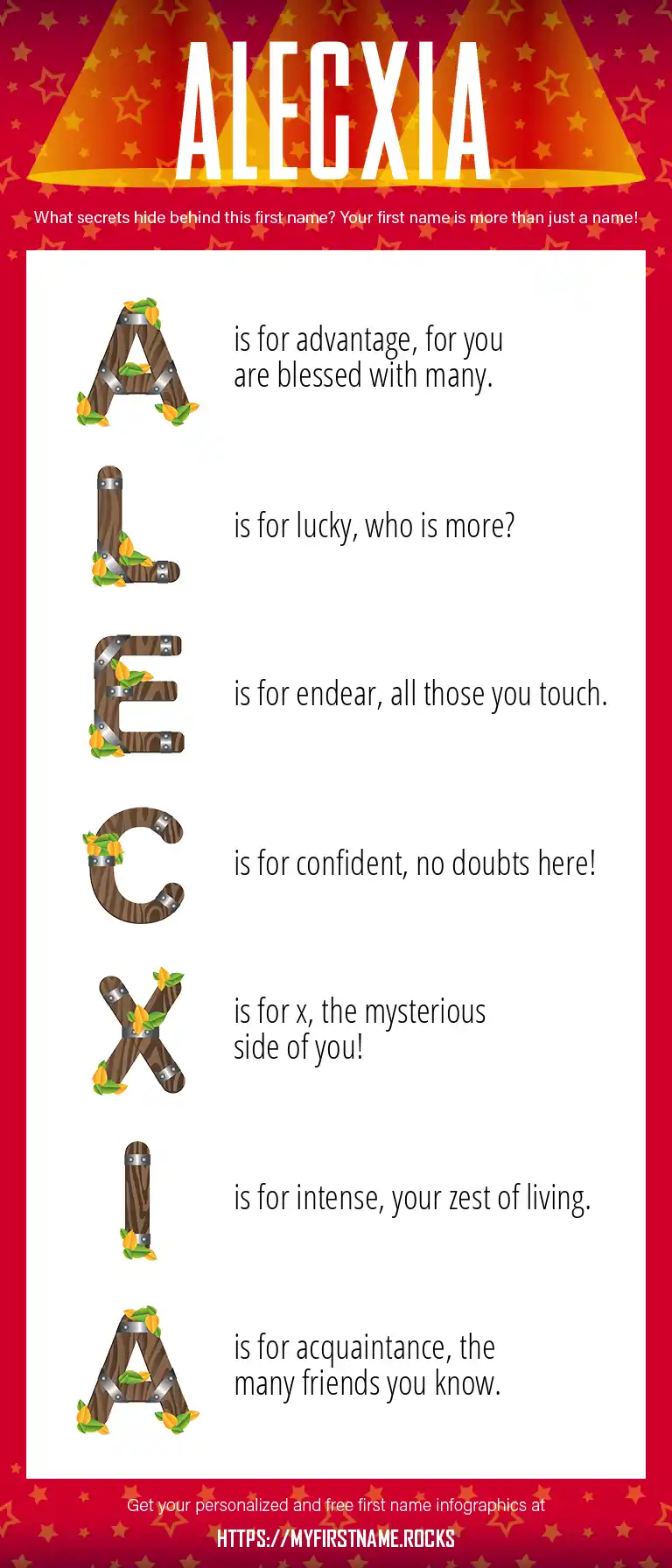 ALECXIA

What secrets hide behind this first name? Your first name is more than just a name!

A is for advantage, for you are blessed with many.

L is for lucky, who is more?

E is for endear, all those you touch.

C is for confident, no doubts here!

X is for x, the mysterious side of you!

I is for intense, your zest of living.

A is for acquaintance, the many friends you know.

Get your personalized and free first name infographics at

HTTPS://MYFIRSTNAME.ROCKS