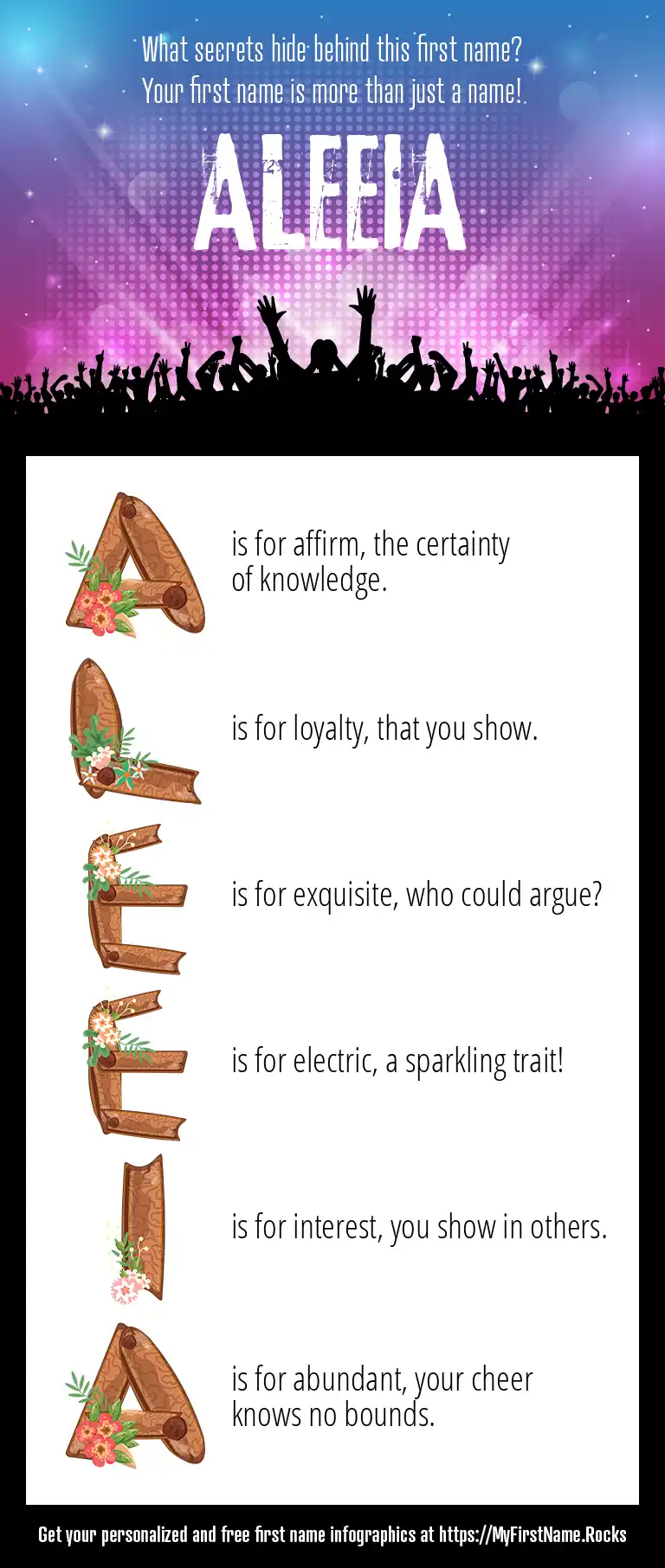 What secrets hide behind this first name?
Your first name is more than just a name!

ALEEIA

A is for affirm, the certainty of knowledge.

L is for loyalty, that you show.

E is for exquisite, who could argue?

E is for electric, a sparkling trait!

I is for interest, you show in others.

A is for abundant, your cheer knows no bounds.

Get your personalized and free first name infographics at https://MyFirstName.Rocks