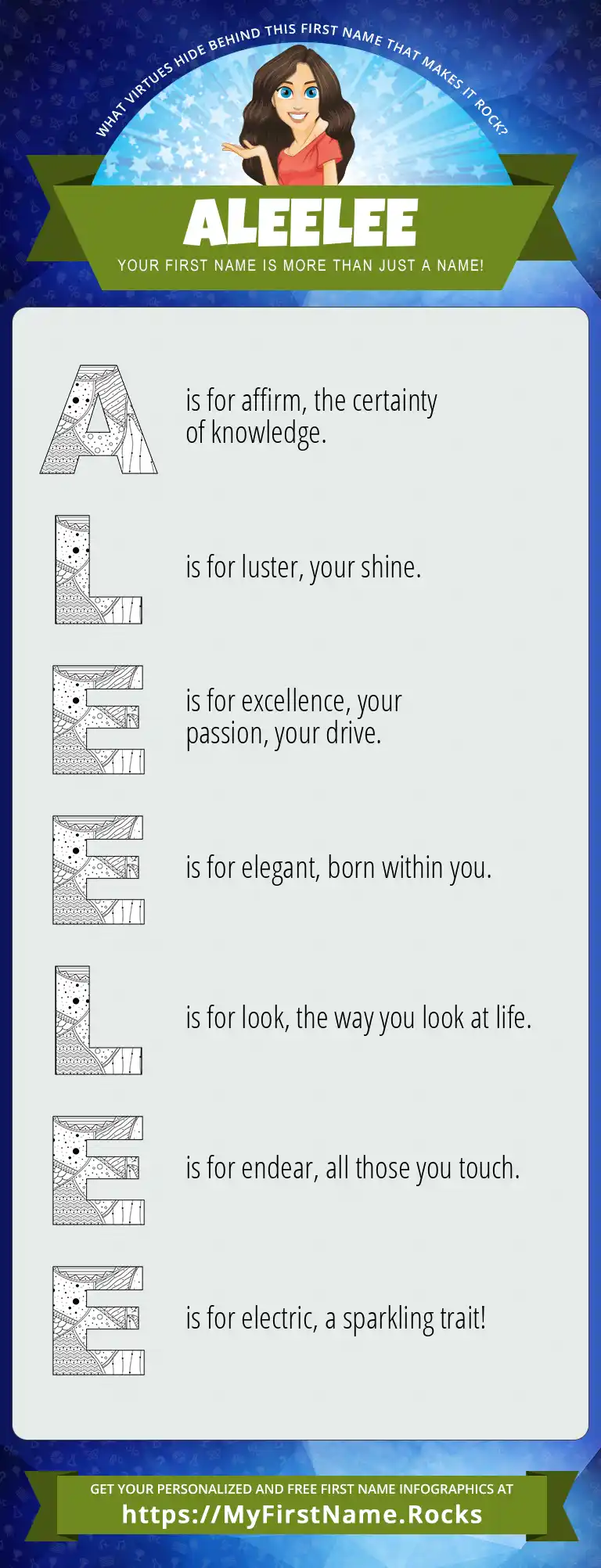 WHAT VIRTUES HIDE BEHIND THIS FIRST NAME THAT MAKES IT ROCK?

ALEELEE

YOUR FIRST NAME IS MORE THAN JUST A NAME!

A is for affirm, the certainty of knowledge.

L is for luster, your shine.

E is for excellence, your passion, your drive.

E is for elegant, born within you.

L is for look, the way you look at life.

E is for endear, all those you touch.

E is for electric, a sparkling trait!

GET YOUR PERSONALIZED AND FREE FIRST NAME INFOGRAPHICS AT

https://MyFirstName.Rocks