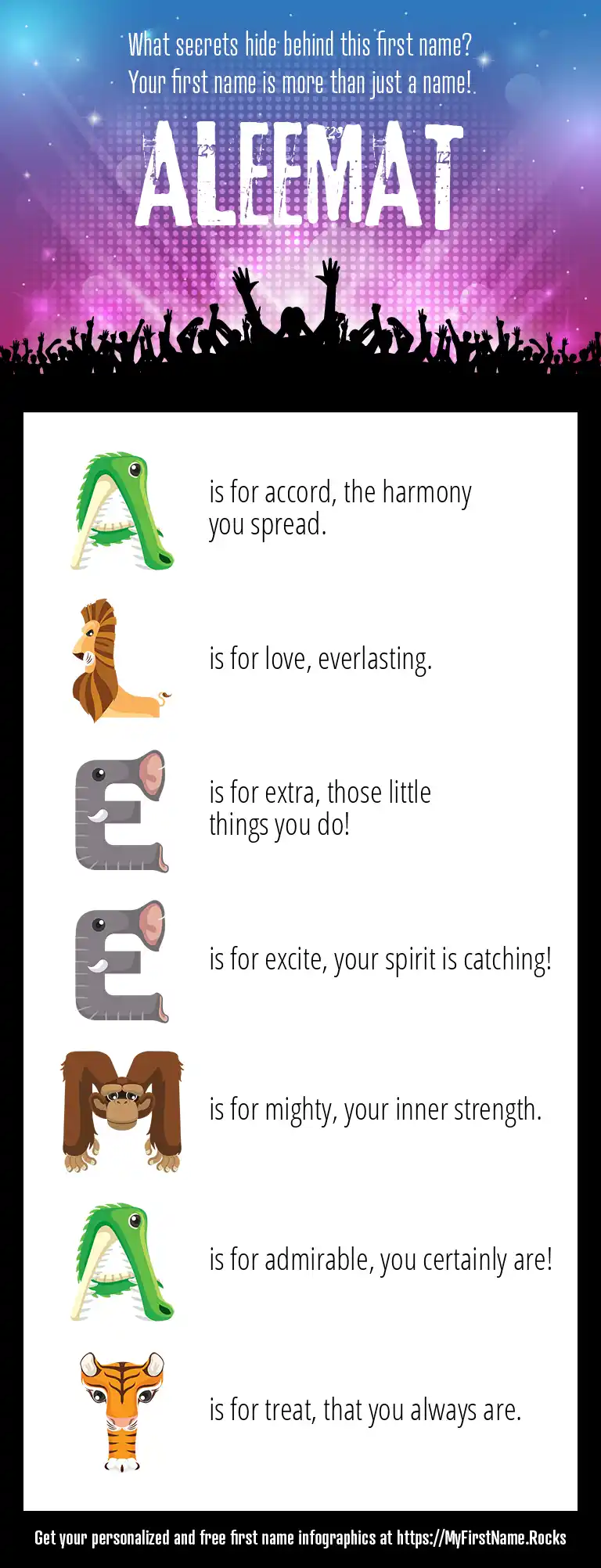 What secrets hide behind this first name?
Your first name is more than just a name!

ALEEMAT

A is for accord, the harmony you spread.

L is for love, everlasting.

E is for extra, those little things you do!

E is for excite, your spirit is catching!

M is for mighty, your inner strength.

A is for admirable, you certainly are!

T is for treat, that you always are.

Get your personalized and free first name infographics at https://MyFirstName.Rocks