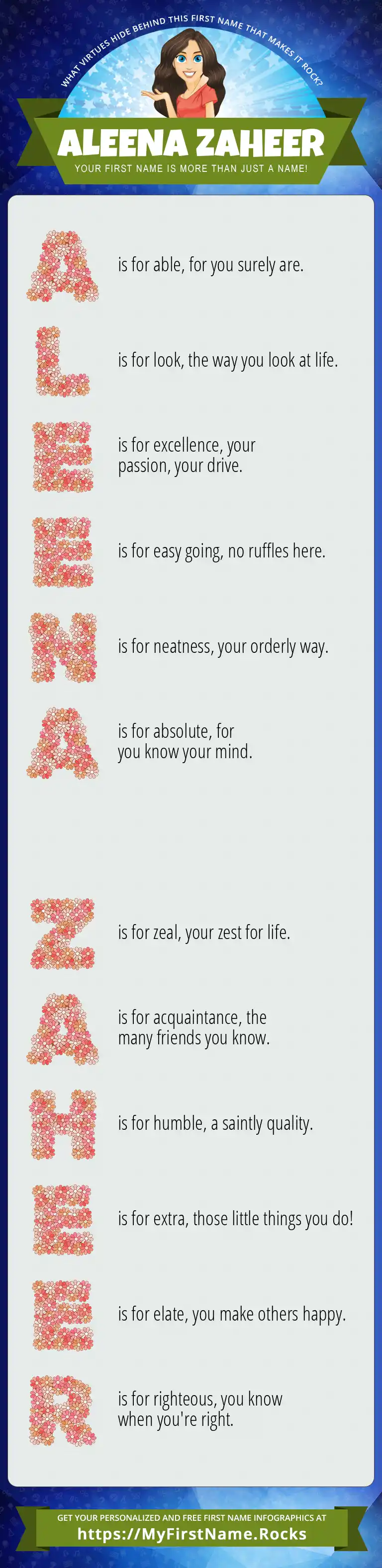 WHAT VIRTUES HIDE BEHIND THIS FIRST NAME THAT MAKES IT ROCK?

ALEENA ZAHEER

YOUR FIRST NAME IS MORE THAN JUST A NAME!

A is for able, for you surely are.

L is for look, the way you look at life.

E is for excellence, your passion, your drive.

E is for easy going, no ruffles here.

N is for neatness, your orderly way.

A is for absolute, for you know your mind.

Z is for zeal, your zest for life.

A is for acquaintance, the many friends you know.

H is for humble, a saintly quality.

E is for extra, those little things you do!

E is for elate, you make others happy.

R is for righteous, you know when you're right.

GET YOUR PERSONALIZED AND FREE FIRST NAME INFOGRAPHICS AT

https://MyFirstName.Rocks