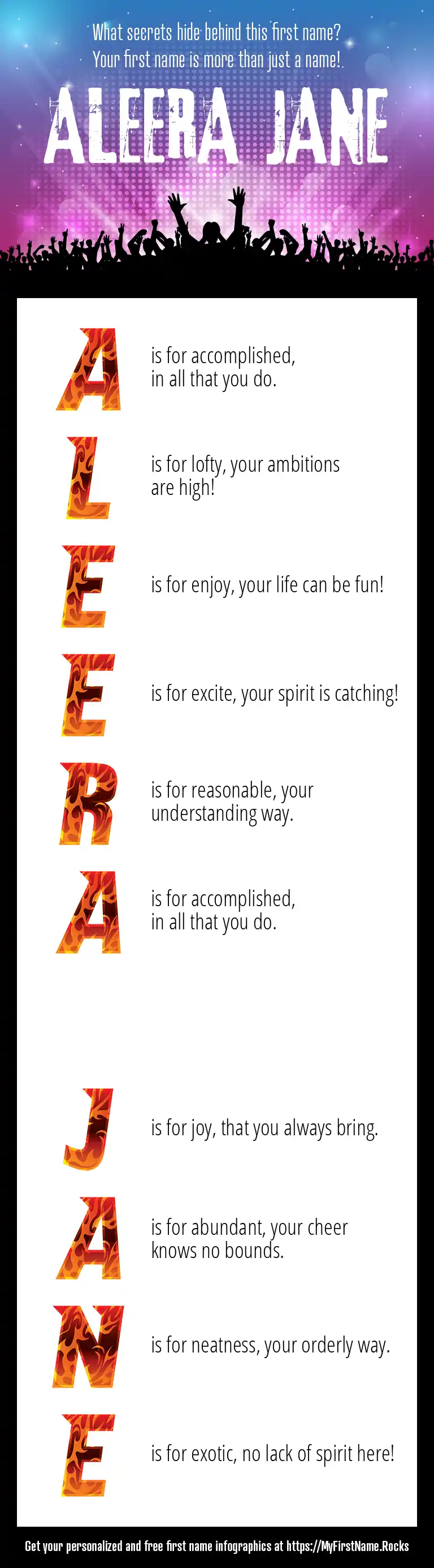 What secrets hide behind this first name?
Your first name is more than just a name!

ALEERA JANE

A is for accomplished, in all that you do.

L is for lofty, your ambitions are high!

E is for enjoy, your life can be fun!

E is for excite, your spirit is catching!

R is for reasonable, your understanding way.

A is for accomplished, in all that you do.

J is for joy, that you always bring.

A is for abundant, your cheer knows no bounds.

N is for neatness, your orderly way.

E is for exotic, no lack of spirit here!

Get your personalized and free first name infographics at https://MyFirstName.Rocks