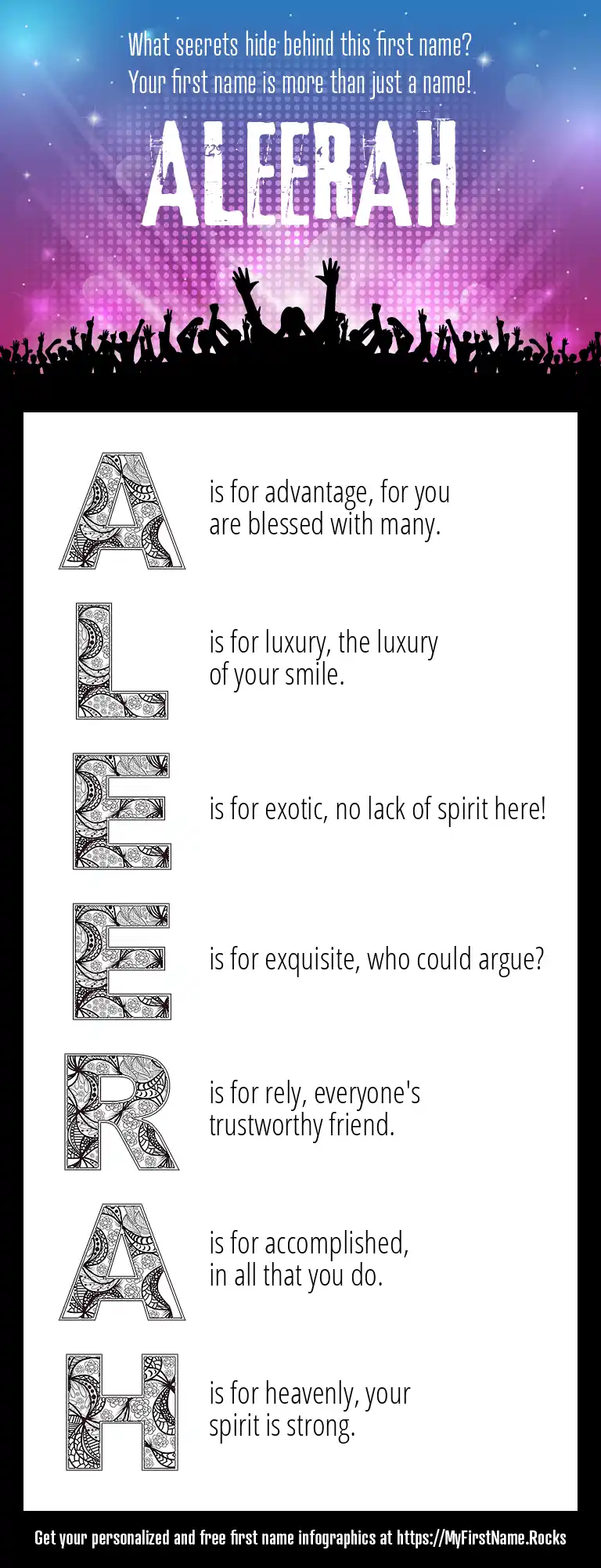 What secrets hide behind this first name?
Your first name is more than just a name!

ALEERAH

A is for advantage, for you are blessed with many.

L is for luxury, the luxury of your smile.

E is for exotic, no lack of spirit here!

E is for exquisite, who could argue?

R is for rely, everyone's trustworthy friend.

A is for accomplished, in all that you do.

H is for heavenly, your spirit is strong.

Get your personalized and free first name infographics at https://MyFirstName.Rocks