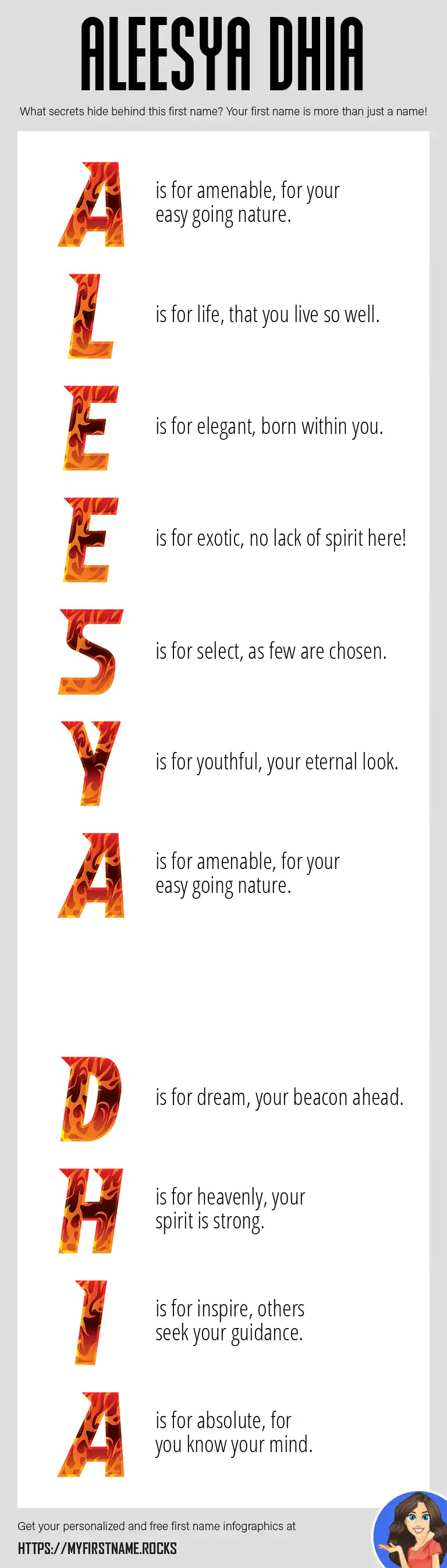 ALEESYA DHIA

What secrets hide behind this first name? Your first name is more than just a name!

A is for amenable, for your easy going nature.

L is for life, that you live so well.

E is for elegant, born within you.

E is for exotic, no lack of spirit here!

S is for select, as few are chosen.

Y is for youthful, your eternal look.

A is for amenable, for your easy going nature.

D is for dream, your beacon ahead.

H is for heavenly, your spirit is strong.

I is for inspire, others seek your guidance.

A is for absolute, for you know your mind.

Get your personalized and free first name infographics at

HTTPS://MYFIRSTNAME.ROCKS