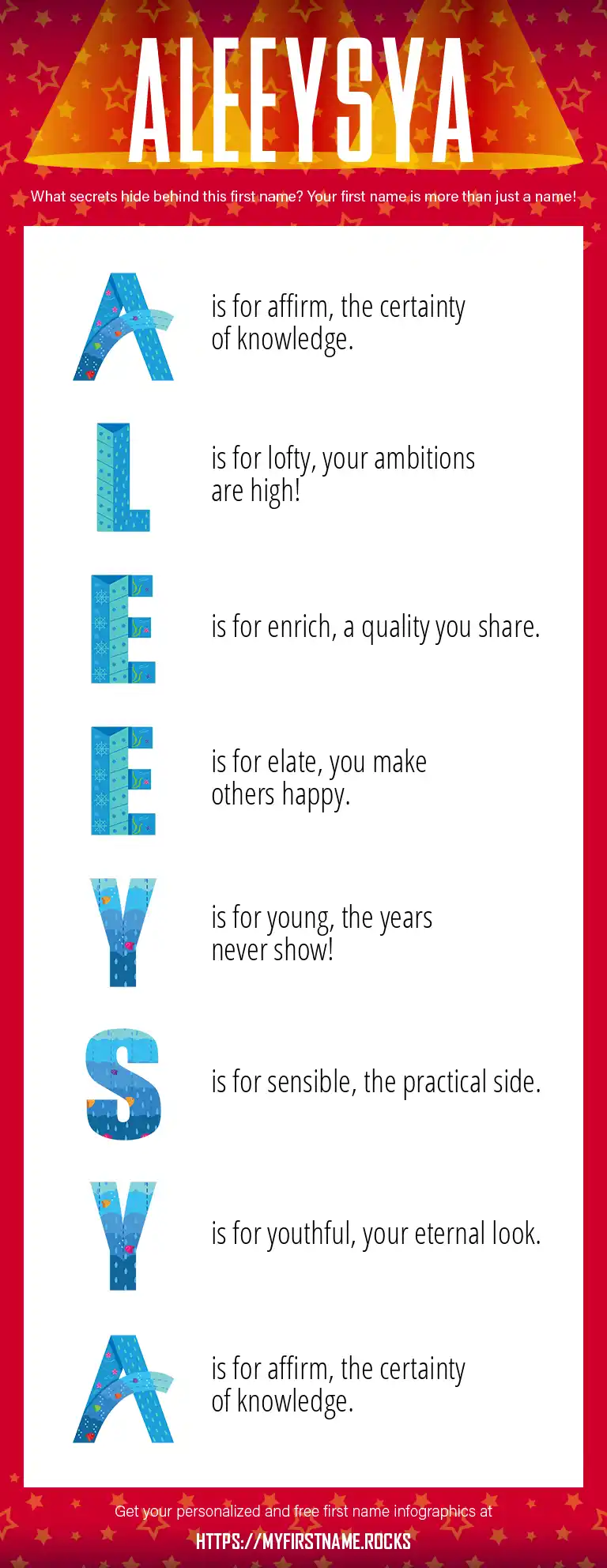 ALEEYSYA

What secrets hide behind this first name? Your first name is more than just a name!

A is for affirm, the certainty of knowledge.

L is for lofty, your ambitions are high!

E is for enrich, a quality you share.

E is for elate, you make others happy.

Y is for young, the years never show!

S is for sensible, the practical side.

Y is for youthful, your eternal look.

A is for affirm, the certainty of knowledge.

Get your personalized and free first name infographics at

HTTPS://MYFIRSTNAME.ROCKS