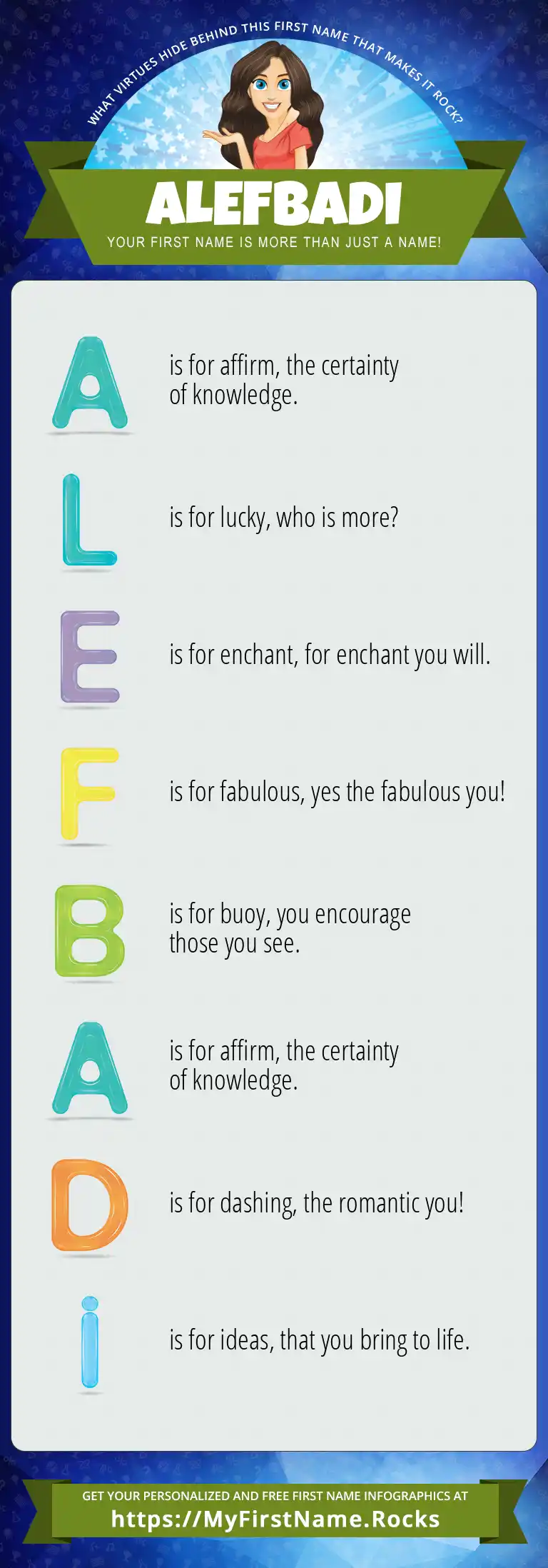 WHAT VIRTUES HIDE BEHIND THIS FIRST NAME THAT MAKES IT ROCK?

ALEFBADI

YOUR FIRST NAME IS MORE THAN JUST A NAME!

A is for affirm, the certainty of knowledge.

L is for lucky, who is more?

E is for enchant, for enchant you will.

F is for fabulous, yes the fabulous you!

B is for buoy, you encourage those you see.

A is for affirm, the certainty of knowledge.

D is for dashing, the romantic you!

i is for ideas, that you bring to life.

GET YOUR PERSONALIZED AND FREE FIRST NAME INFOGRAPHICS AT
https://MyFirstName.Rocks