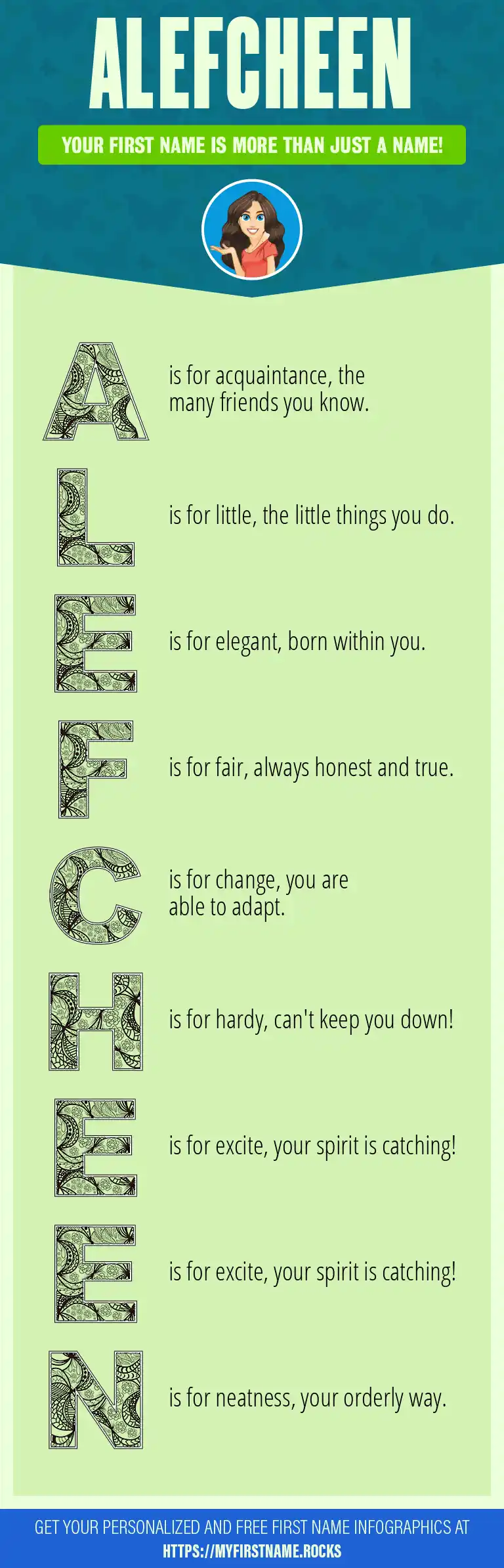 ALEFCHEEN

YOUR FIRST NAME IS MORE THAN JUST A NAME!

A is for acquaintance, the many friends you know.

L is for little, the little things you do.

E is for elegant, born within you.

F is for fair, always honest and true.

C is for change, you are able to adapt.

H is for hardy, can't keep you down!

E is for excite, your spirit is catching!

E is for excite, your spirit is catching!

N is for neatness, your orderly way.

GET YOUR PERSONALIZED AND FREE FIRST NAME INFOGRAPHICS AT HTTPS://MYFIRSTNAME.ROCKS