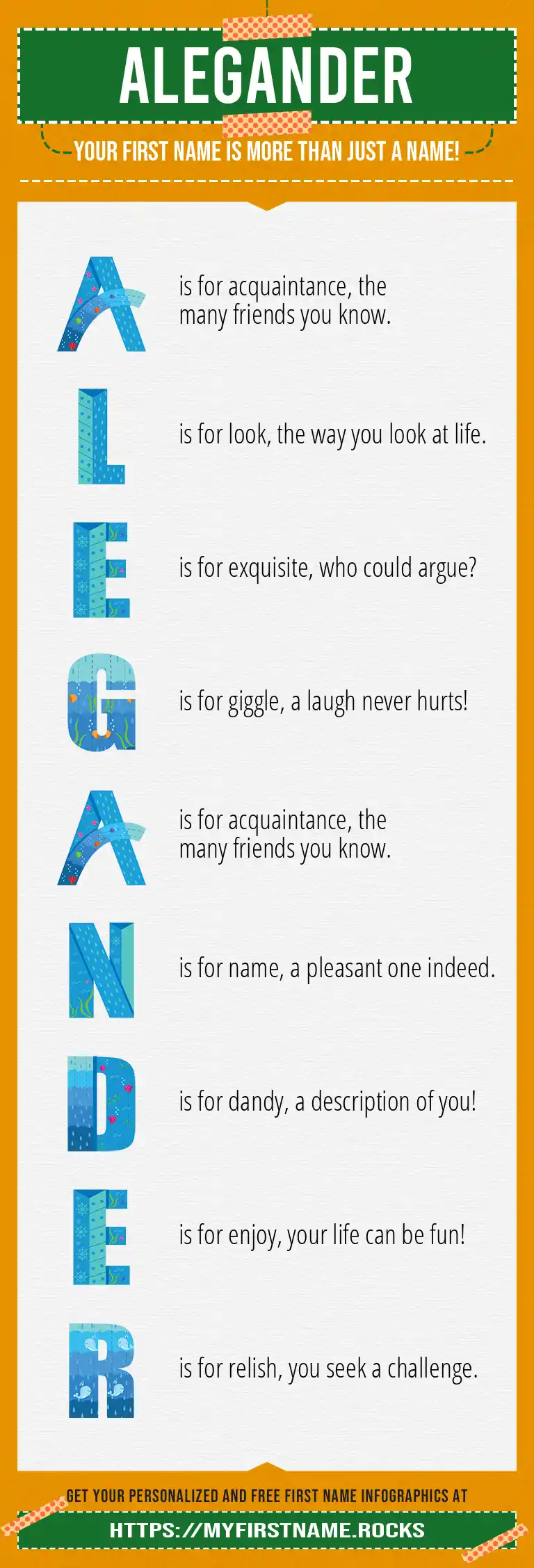 ALEGANDER

YOUR FIRST NAME IS MORE THAN JUST A NAME!

A is for acquaintance, the many friends you know.

L is for look, the way you look at life.

E is for exquisite, who could argue?

G is for giggle, a laugh never hurts!

A is for acquaintance, the many friends you know.

N is for name, a pleasant one indeed.

D is for dandy, a description of you!

E is for enjoy, your life can be fun!

R is for relish, you seek a challenge.

GET YOUR PERSONALIZED AND FREE FIRST NAME INFOGRAPHICS AT

HTTPS://MYFIRSTNAME.ROCKS