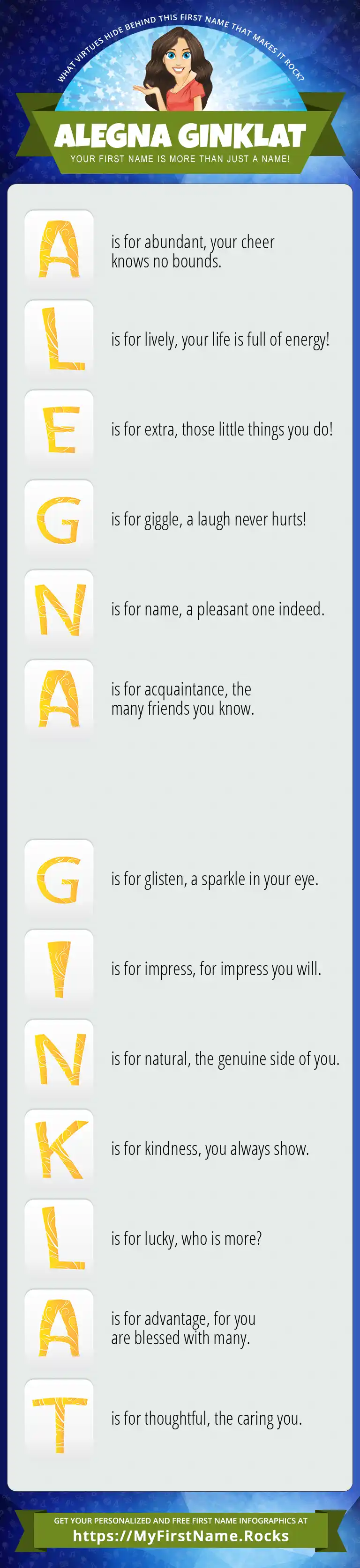 WHAT VIRTUES HIDE BEHIND THIS FIRST NAME THAT MAKES IT ROCK?

ALEGNA GINKLAT

YOUR FIRST NAME IS MORE THAN JUST A NAME!

A is for abundant, your cheer knows no bounds.

L is for lively, your life is full of energy!

E is for extra, those little things you do!

G is for giggle, a laugh never hurts!

N is for name, a pleasant one indeed.

A is for acquaintance, the many friends you know.

G is for glisten, a sparkle in your eye.

I is for impress, for impress you will.

N is for natural, the genuine side of you.

K is for kindness, you always show.

L is for lucky, who is more?

A is for advantage, for you are blessed with many.

T is for thoughtful, the caring you.

GET YOUR PERSONALIZED AND FREE FIRST NAME INFOGRAPHICS AT

https://MyFirstName.Rocks