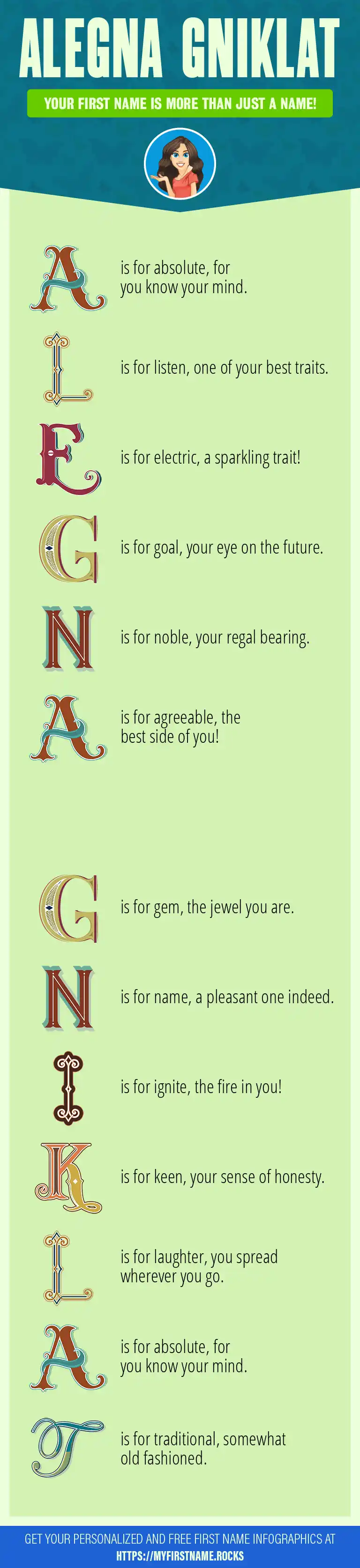 ALEGNA GNIKLAT

YOUR FIRST NAME IS MORE THAN JUST A NAME!

A is for absolute, for you know your mind.

L is for listen, one of your best traits.

E is for electric, a sparkling trait!

G is for goal, your eye on the future.

N is for noble, your regal bearing.

A is for agreeable, the best side of you!

G is for gem, the jewel you are.

N is for name, a pleasant one indeed.

I is for ignite, the fire in you!

K is for keen, your sense of honesty.

L is for laughter, you spread wherever you go.

A is for absolute, for you know your mind.

T is for traditional, somewhat old fashioned.

GET YOUR PERSONALIZED AND FREE FIRST NAME INFOGRAPHICS AT HTTPS://MYFIRSTNAME.ROCKS