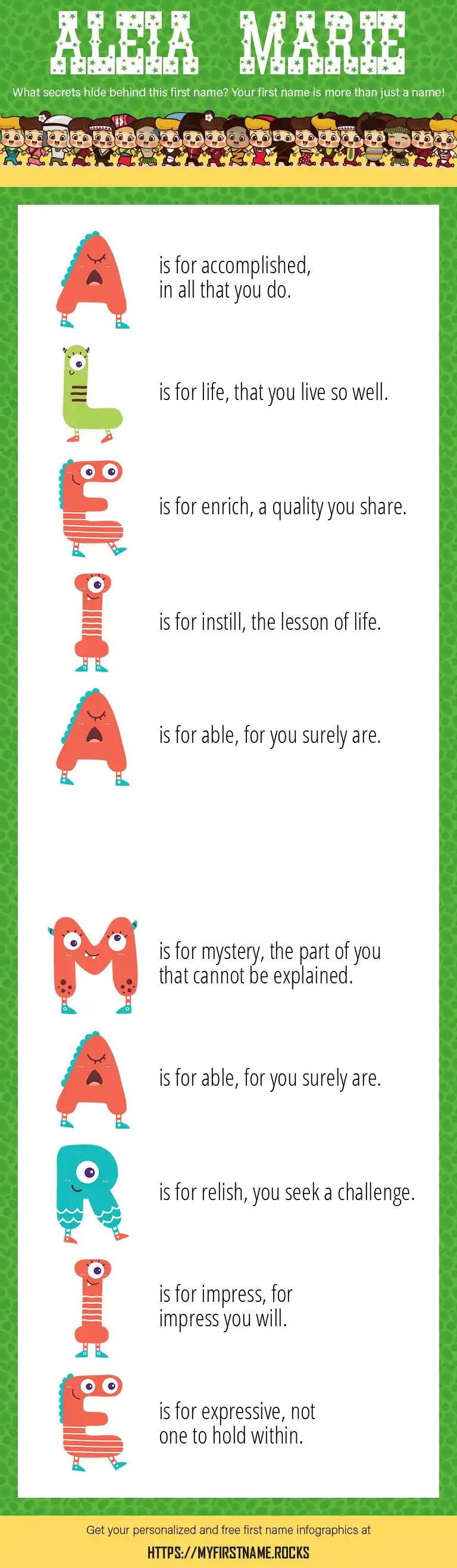 ALEIA MARIE

What secrets hide behind this first name? Your first name is more than just a name!

A is for accomplished, in all that you do.

L is for life, that you live so well.

E is for enrich, a quality you share.

I is for instill, the lesson of life.

A is for able, for you surely are.

M is for mystery, the part of you that cannot be explained.

A is for able, for you surely are.

R is for relish, you seek a challenge.

I is for impress, for impress you will.

E is for expressive, not one to hold within.

Get your personalized and free first name infographics at

HTTPS://MYFIRSTNAME.ROCKS