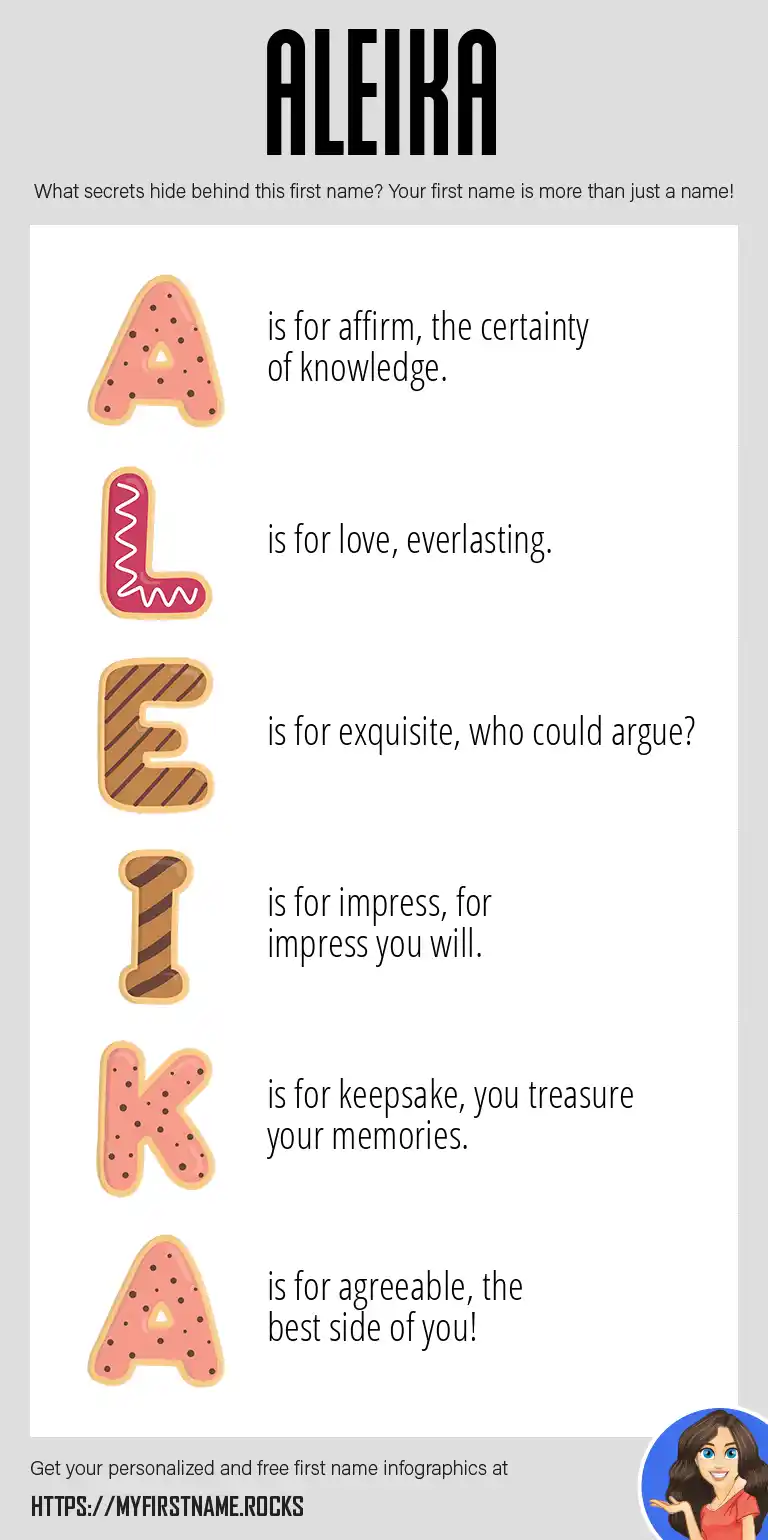 ALEIKA

What secrets hide behind this first name? Your first name is more than just a name!

A is for affirm, the certainty of knowledge.

L is for love, everlasting.

E is for exquisite, who could argue?

I is for impress, for impress you will.

K is for keepsake, you treasure your memories.

A is for agreeable, the best side of you!

Get your personalized and free first name infographics at

HTTPS://MYFIRSTNAME.ROCKS