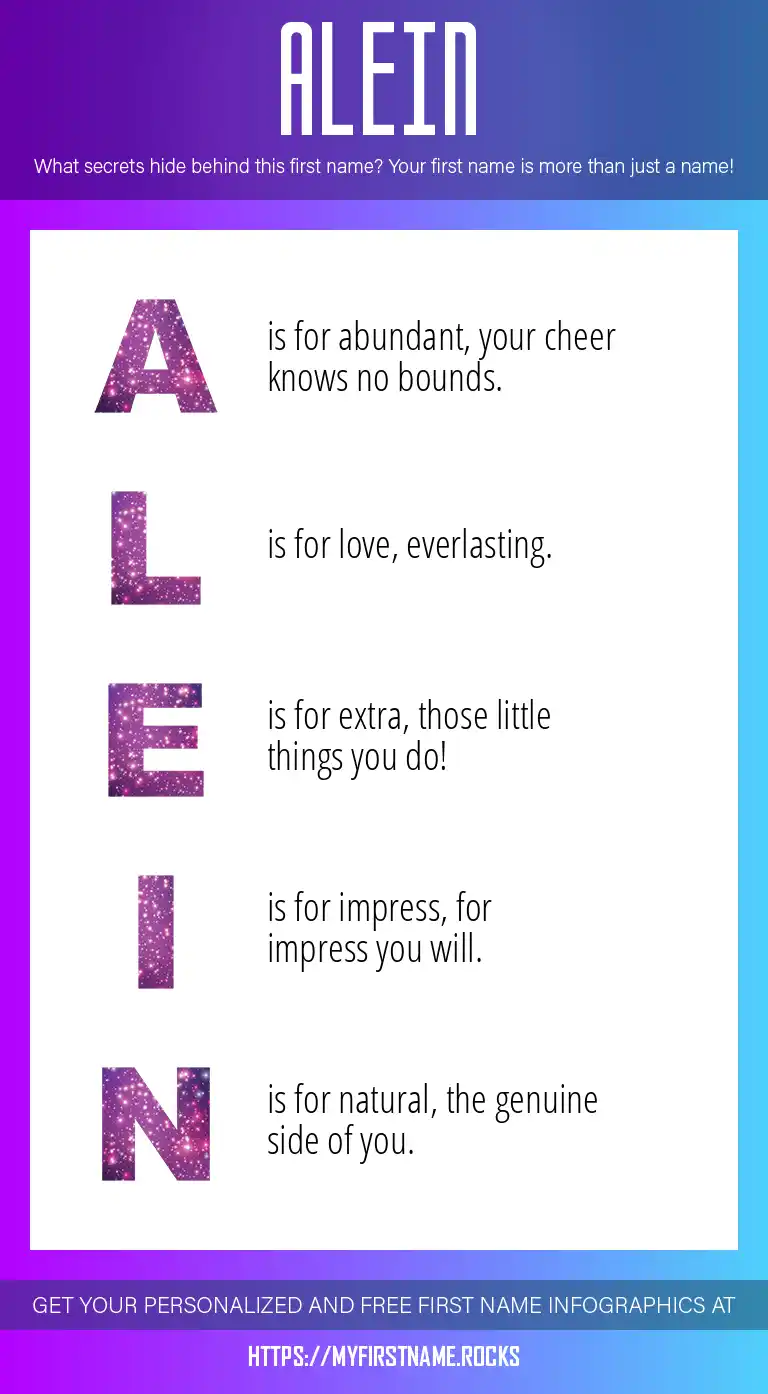 ALEIN

What secrets hide behind this first name? Your first name is more than just a name!

A is for abundant, your cheer knows no bounds.

L is for love, everlasting.

E is for extra, those little things you do!

I is for impress, for impress you will.

N is for natural, the genuine side of you.

GET YOUR PERSONALIZED AND FREE FIRST NAME INFOGRAPHICS AT

HTTPS://MYFIRSTNAME.ROCKS