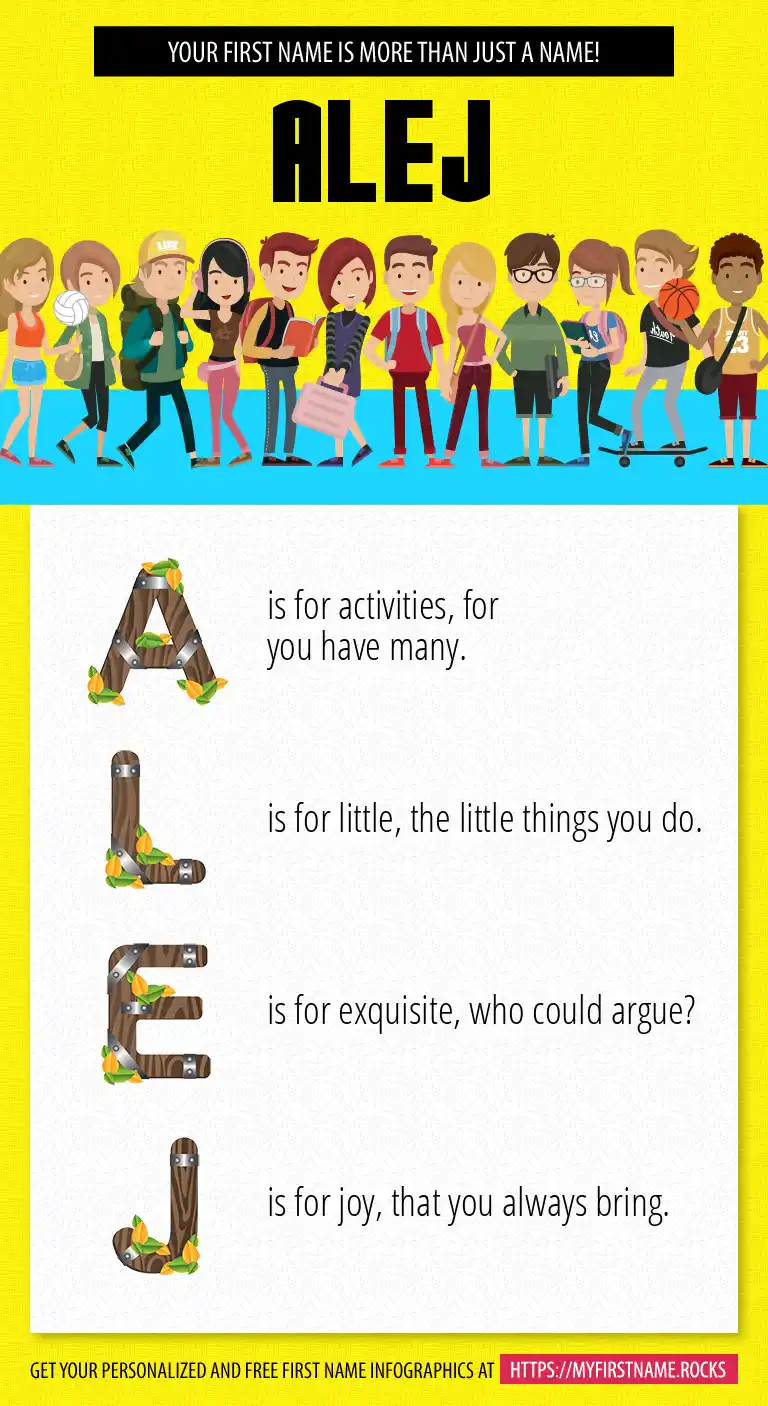 YOUR FIRST NAME IS MORE THAN JUST A NAME!

ALEJ

A is for activities, for you have many.

L is for little, the little things you do.

E is for exquisite, who could argue?

J is for joy, that you always bring.

GET YOUR PERSONALIZED AND FREE FIRST NAME INFOGRAPHICS AT HTTPS://MYFIRSTNAME.ROCKS